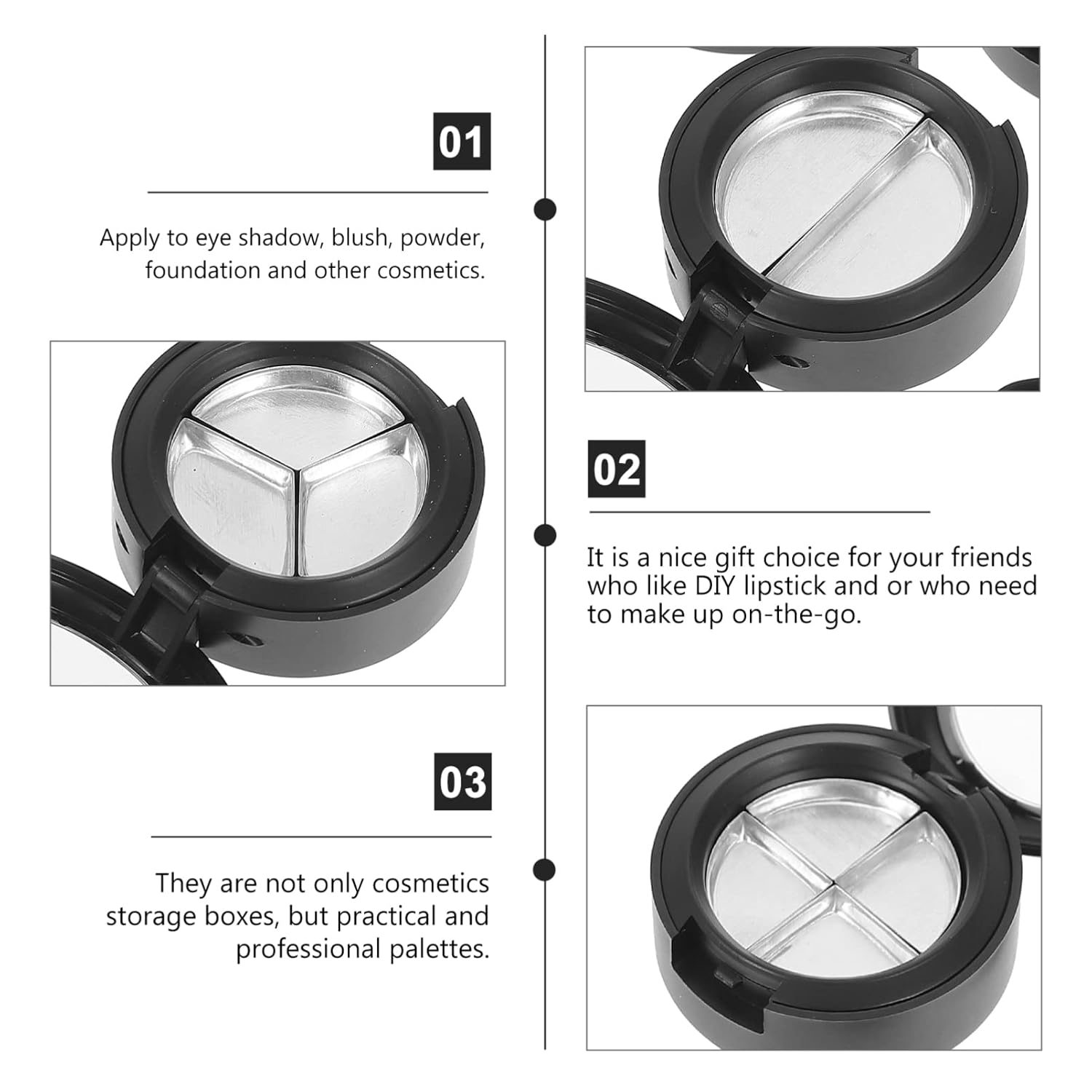 01

Apply to eye shadow, blush, powder, foundation and other cosmetics.

02

It is a nice gift choice for your friends who like DIY lipstick and or who need to make up on-the-go.

03

They are not only cosmetics storage boxes, but practical and professional palettes.