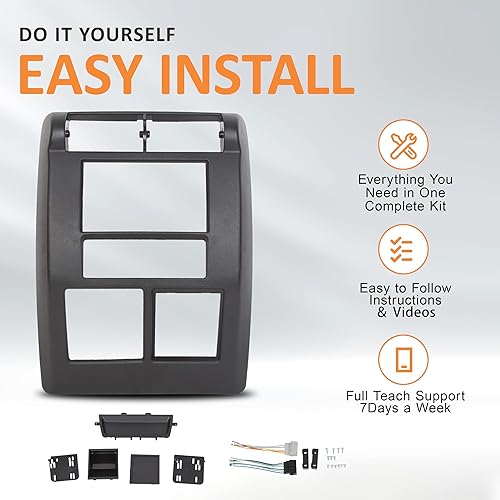 DO IT YOURSELF
EASY INSTALL

Everything You Need in One Complete Kit

Easy to Follow Instructions & Videos

Full Teach Support 7Days a Week