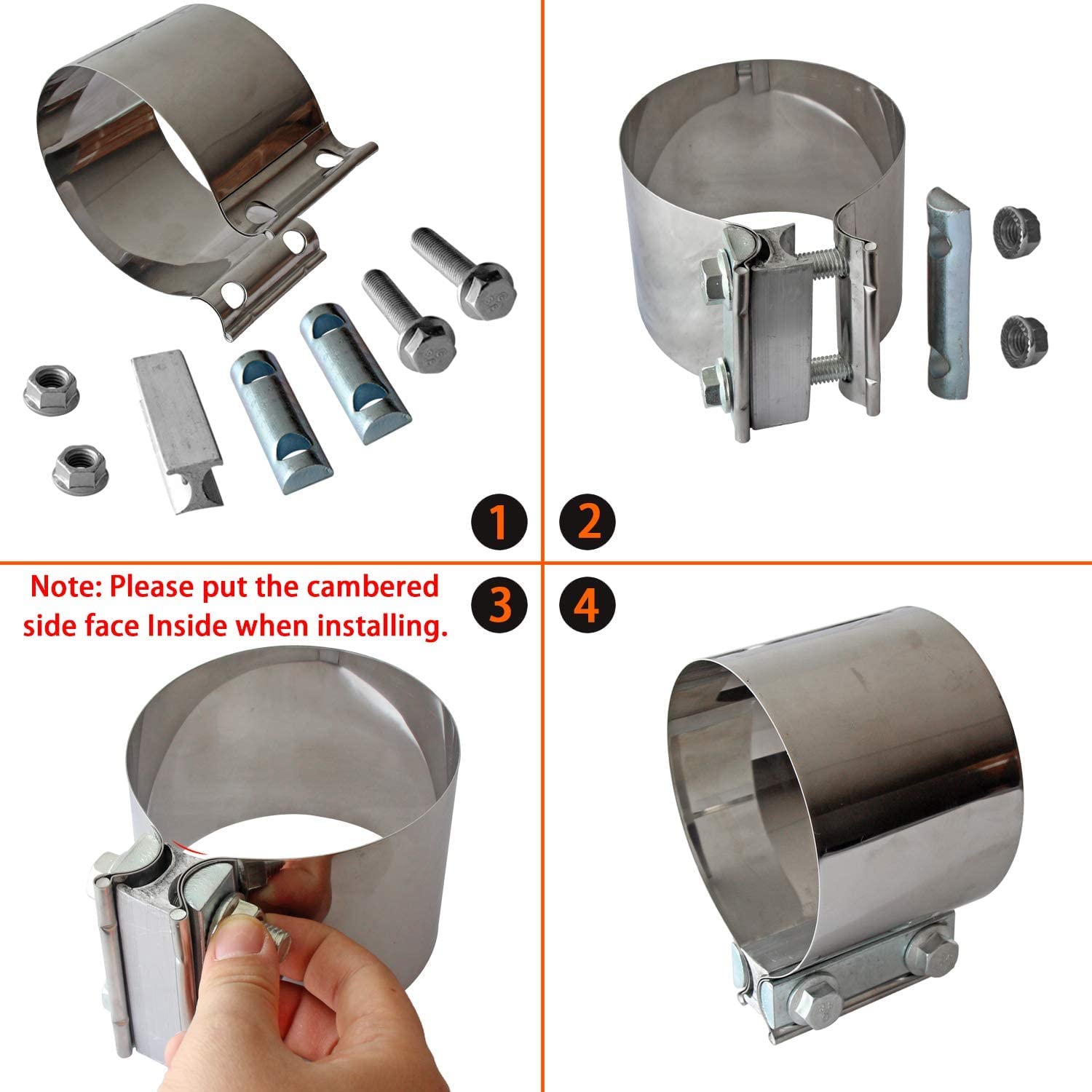 1

2

Note: Please put the cambered side face Inside when installing.

3

4