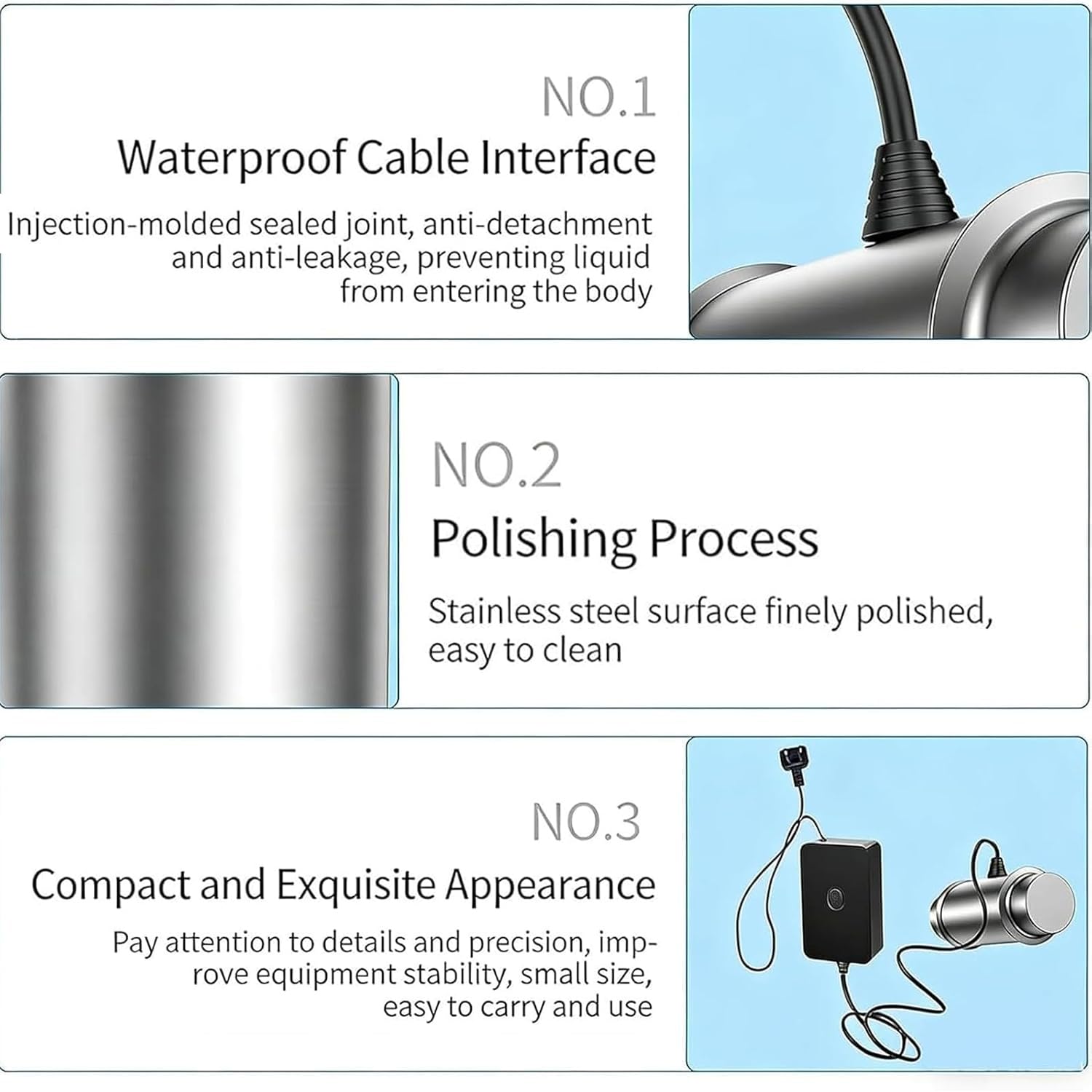 NO.1
Waterproof Cable Interface
Injection-molded sealed joint, anti-detachment and anti-leakage, preventing liquid from entering the body

NO.2
Polishing Process
Stainless steel surface finely polished, easy to clean

NO.3
Compact and Exquisite Appearance
Pay attention to details and precision, improve equipment stability, small size, easy to carry and use