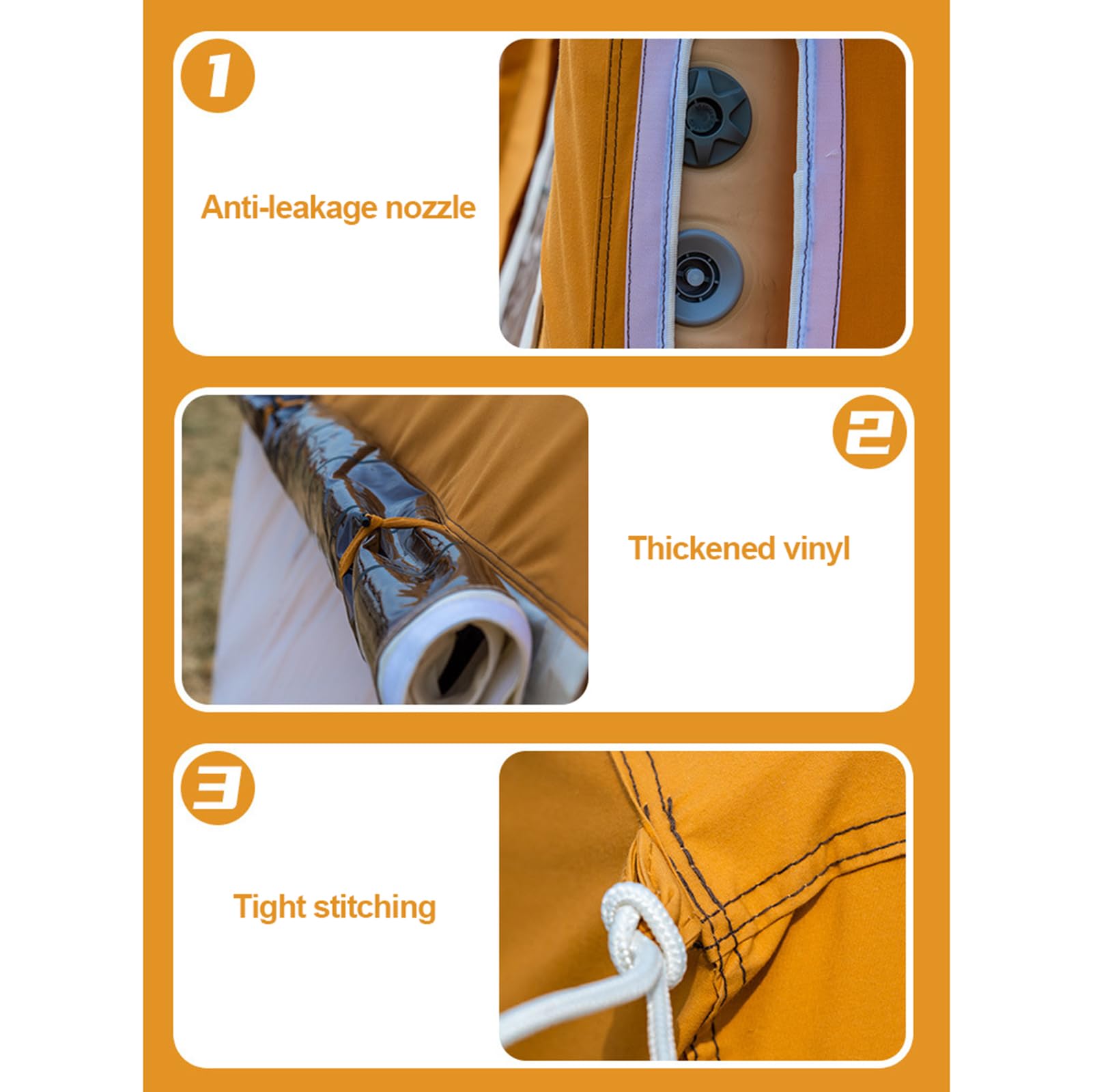 1

Anti-leakage nozzle

2

Thickened vinyl

3

Tight stitching