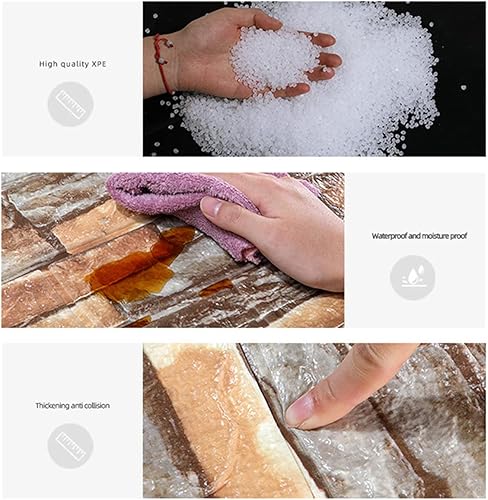 High quality XPE

Waterproof and moisture proof

Thickening anti collision