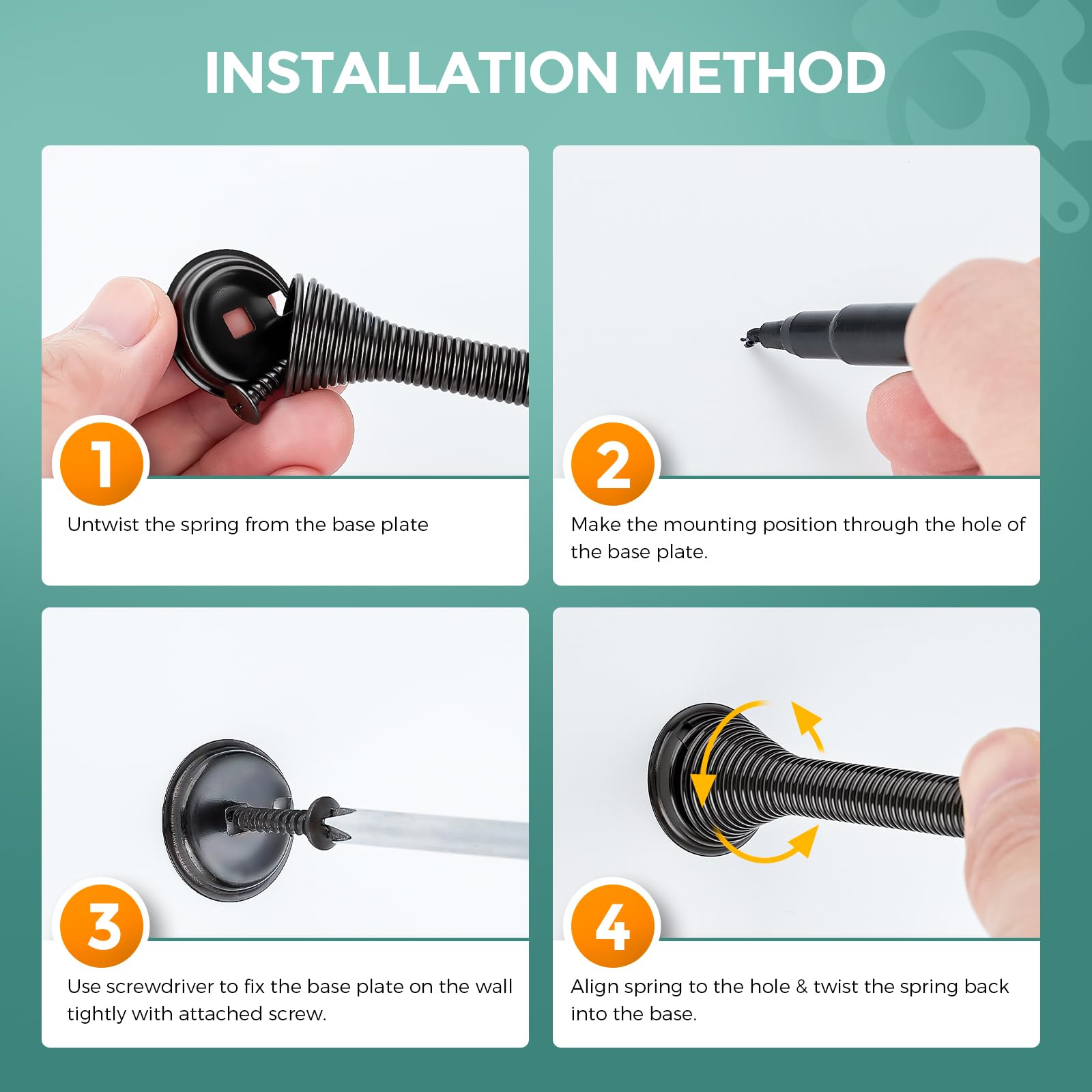 INSTALLATION METHOD

1

Untwist the spring from the base plate

2

Make the mounting position through the hole of the base plate.

3

Use screwdriver to fix the base plate on the wall tightly with attached screw.

4

Align spring to the hole & twist the spring back into the base.