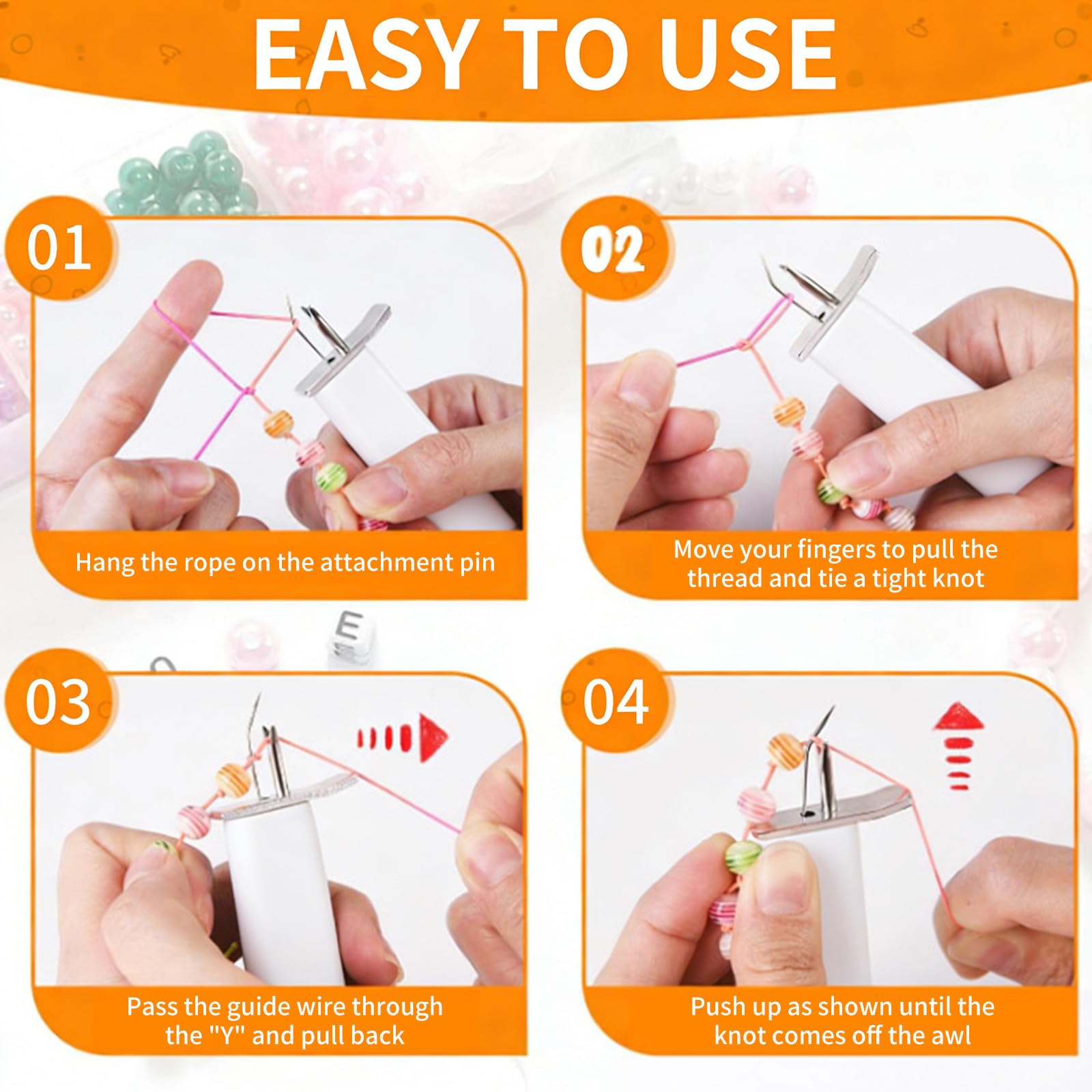 EASY TO USE

01

Hang the rope on the attachment pin

02

Move your fingers to pull the thread and tie a tight knot

E

03

Pass the guide wire through the "Y" and pull back

04

Push up as shown until the knot comes off the awl