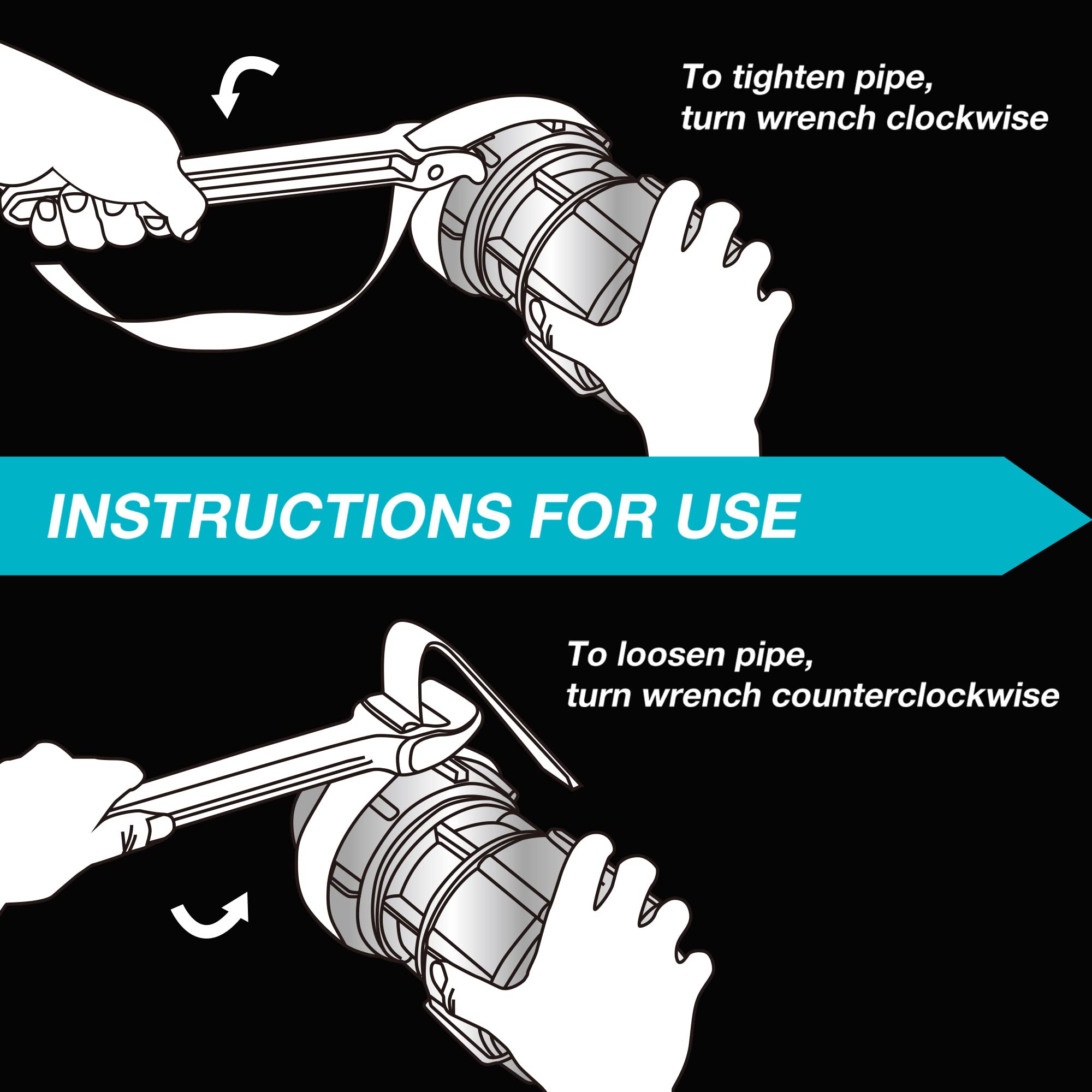 To tighten pipe, turn wrench clockwise

INSTRUCTIONS FOR USE

To loosen pipe, turn wrench counterclockwise