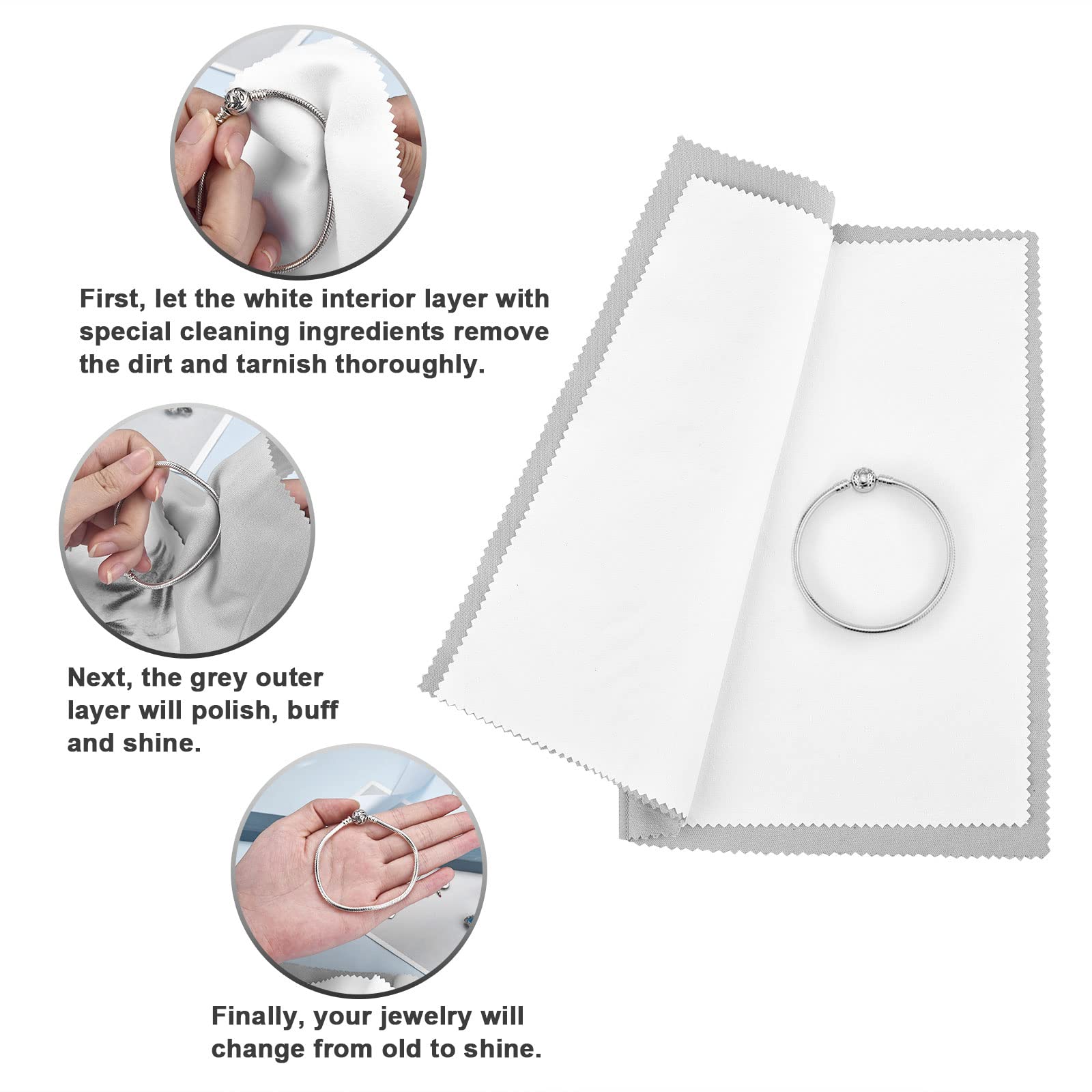 First, let the white interior layer with special cleaning ingredients remove the dirt and tarnish thoroughly.

Next, the grey outer layer will polish, buff and shine.

Finally, your jewelry will change from old to shine.