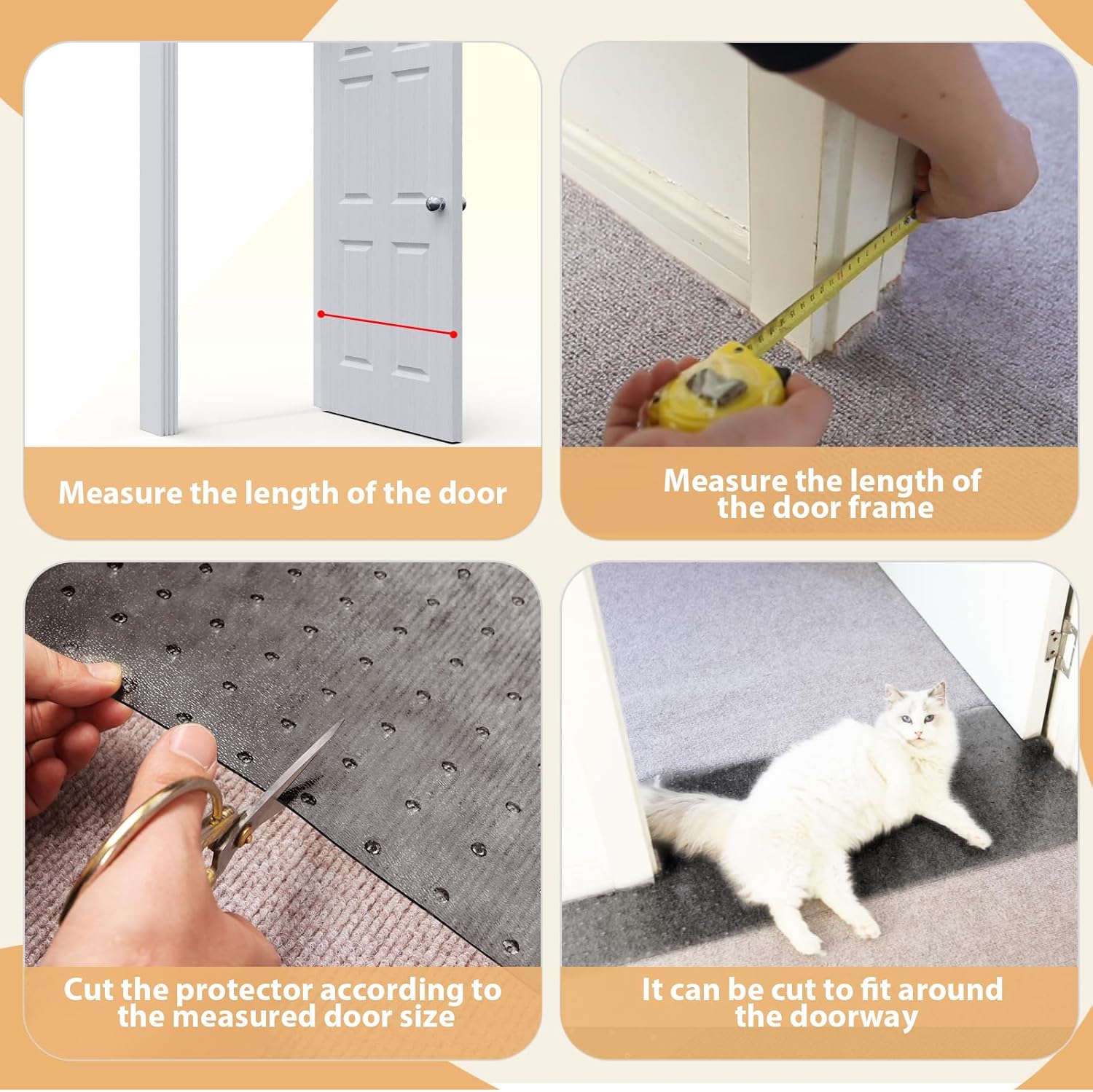 Measure the length of the door

Measure the length of the door frame

Cut the protector according to the measured door size

It can be cut to fit around the doorway