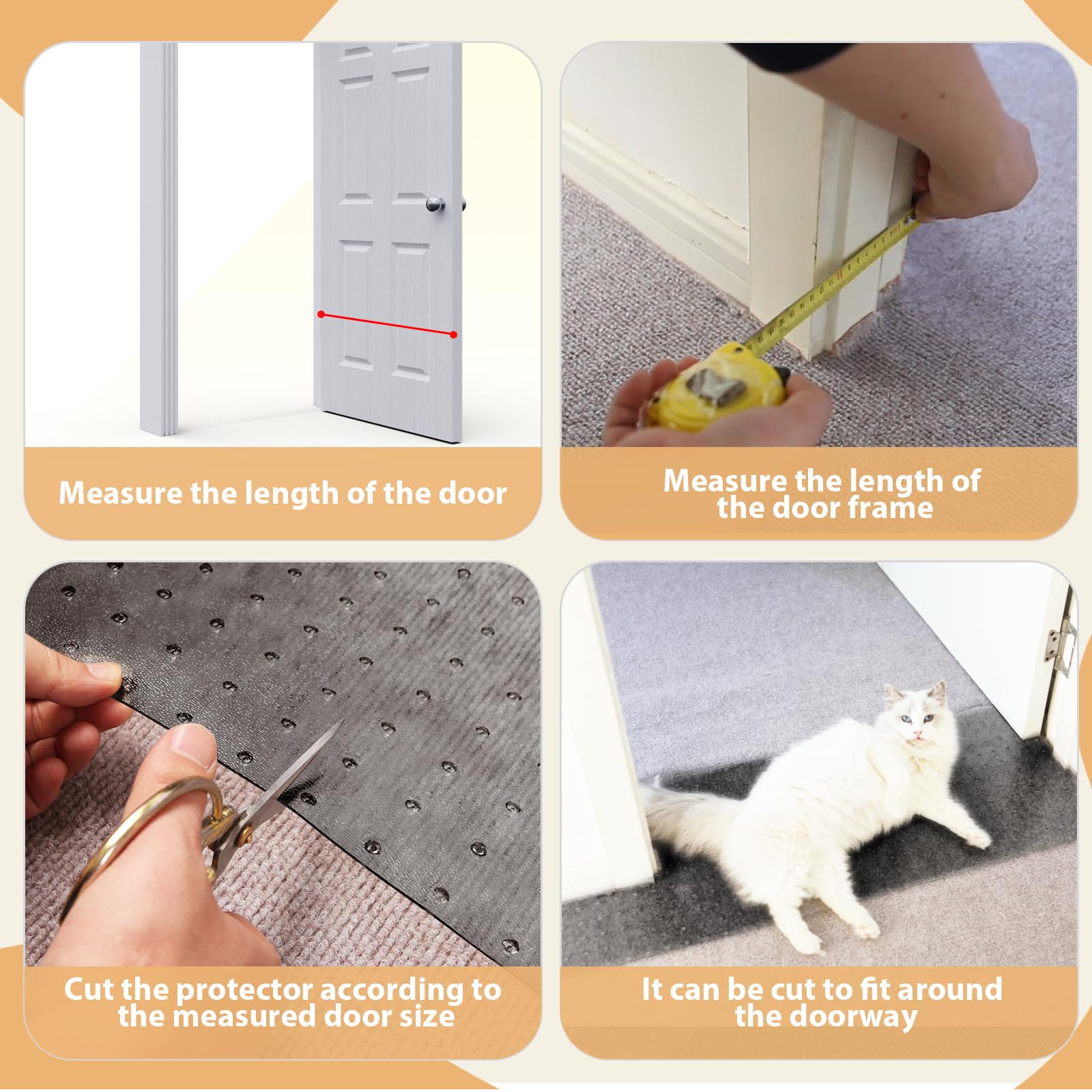 Measure the length of the door

Measure the length of the door frame

Cut the protector according to the measured door size

It can be cut to fit around the doorway