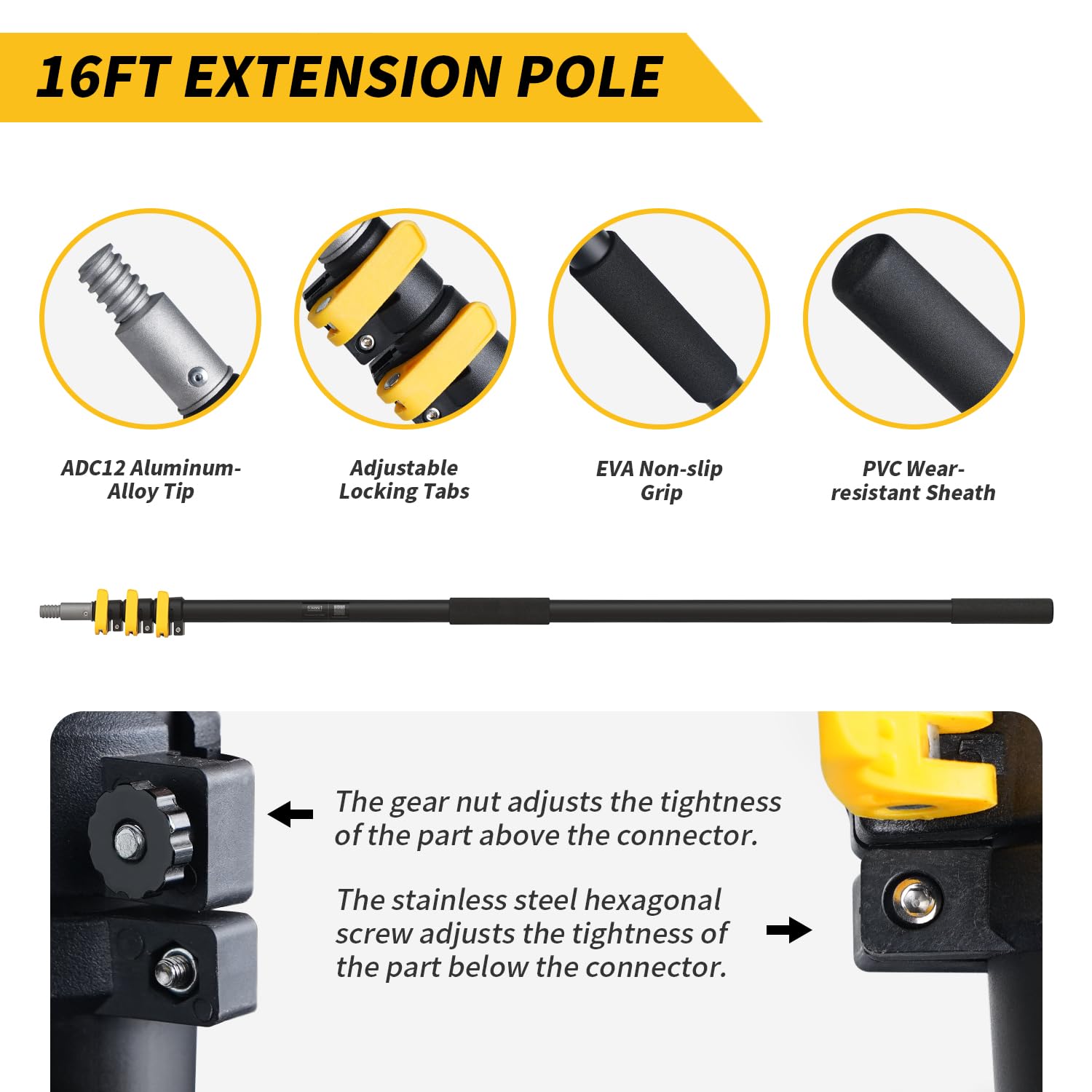 16FT EXTENSION POLE

ADC12 Aluminum-Alloy Tip

Adjustable Locking Tabs

EVA Non-slip Grip

PVC Wear-resistant Sheath

The gear nut adjusts the tightness of the part above the connector.

The stainless steel hexagonal screw adjusts the tightness of the part below the connector.