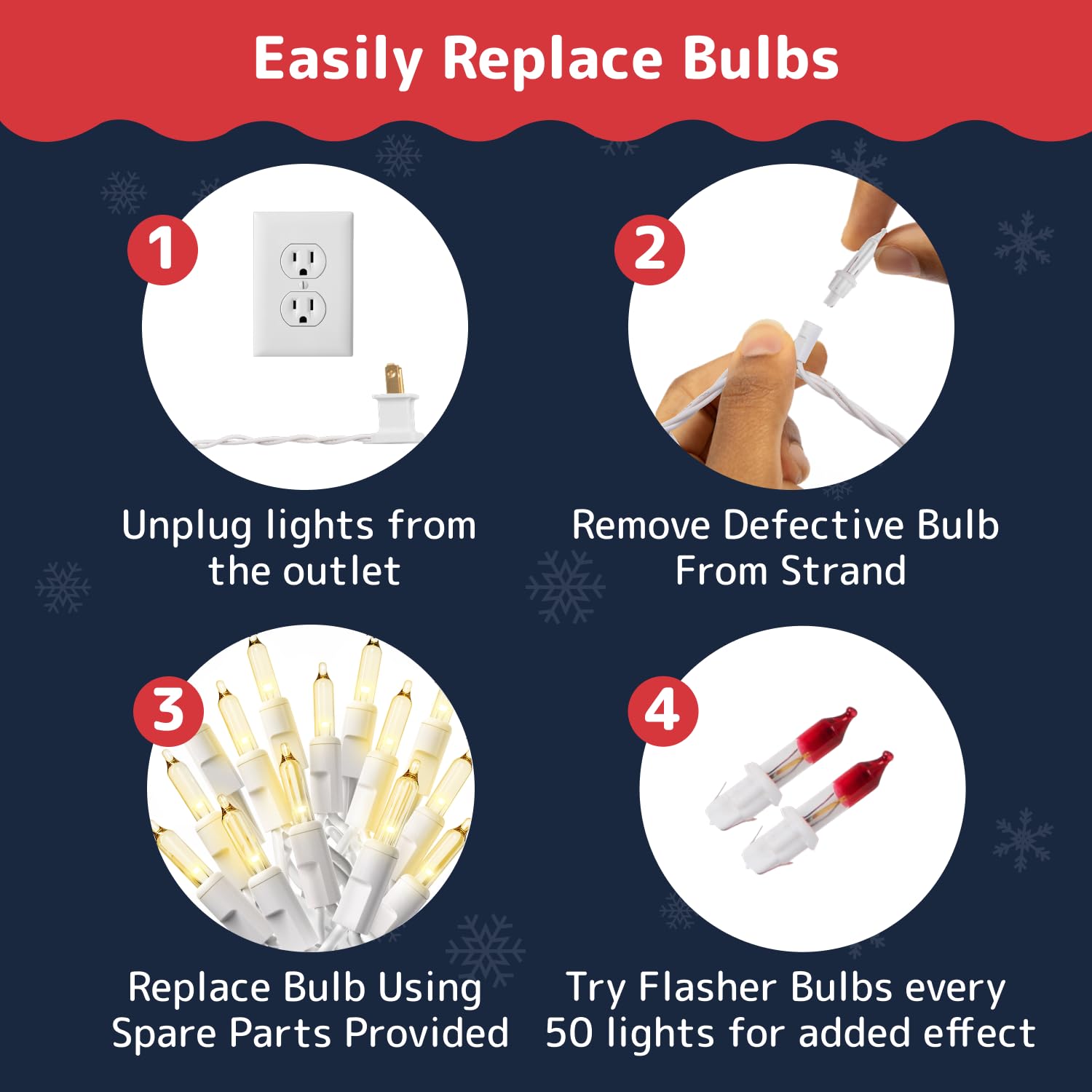 Easily Replace Bulbs

1

Unplug lights from the outlet

2

Remove Defective Bulb From Strand

3

Replace Bulb Using Spare Parts Provided

4

Try Flasher Bulbs every 50 lights for added effect