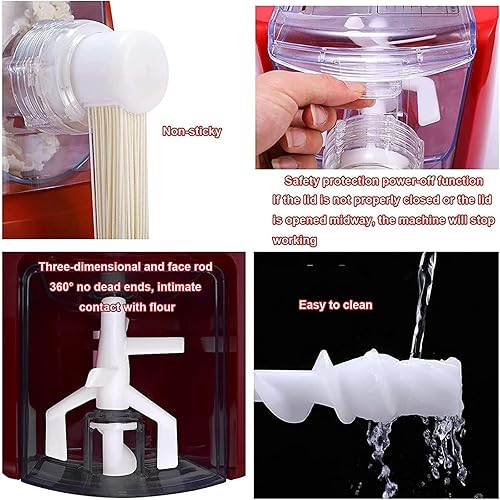 Non-sticky

Safety protection power-off function
If the lid is not properly closed or the lid is opened midway, the machine will stop working

Three-dimensional and face rod
360° no dead ends, intimate contact with flour

Easy to clean