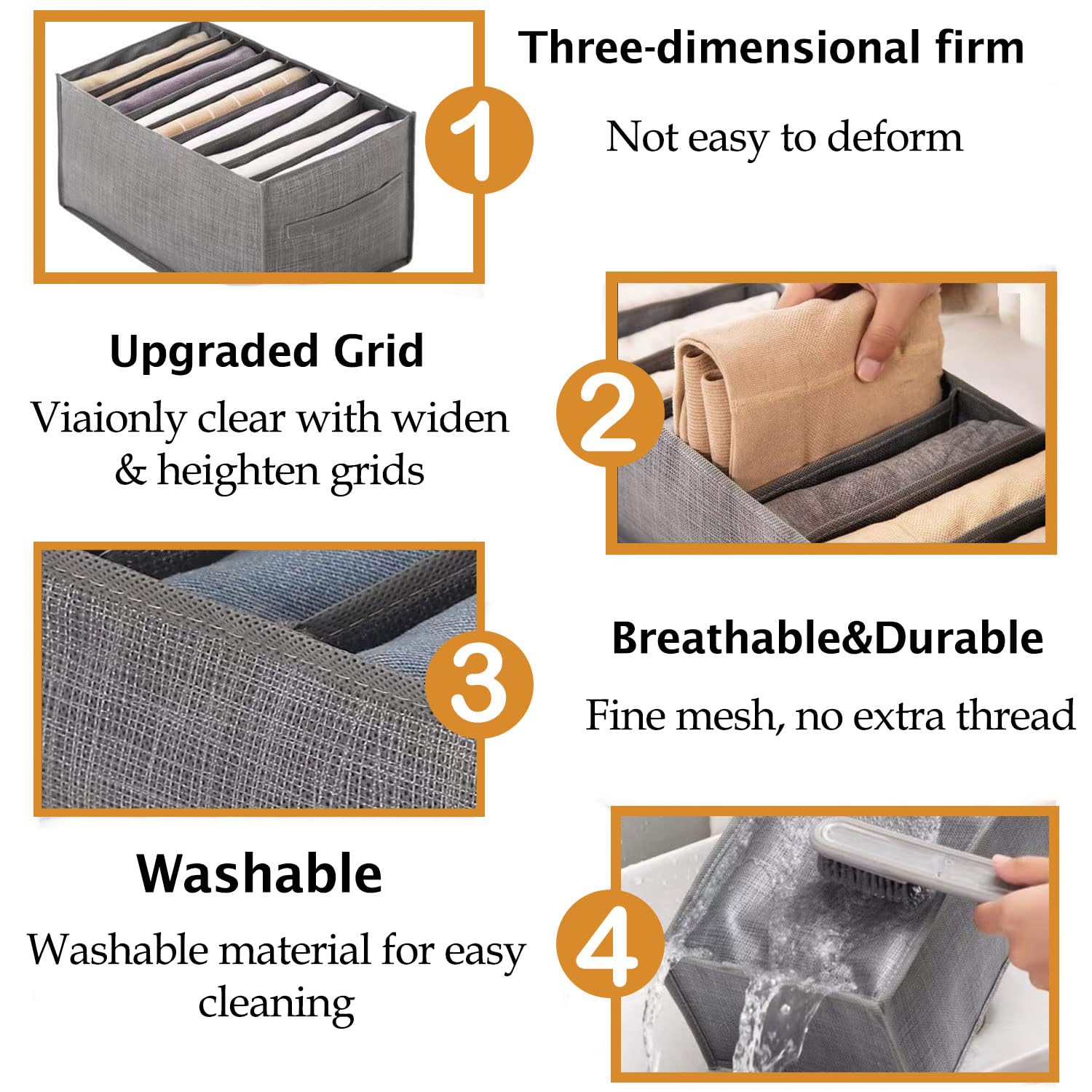 1

Three-dimensional firm

Not easy to deform

Upgraded Grid

Viaionly clear with widen & heighten grids

2

3

Breathable&Durable

Fine mesh, no extra thread

Washable

Washable material for easy cleaning

4