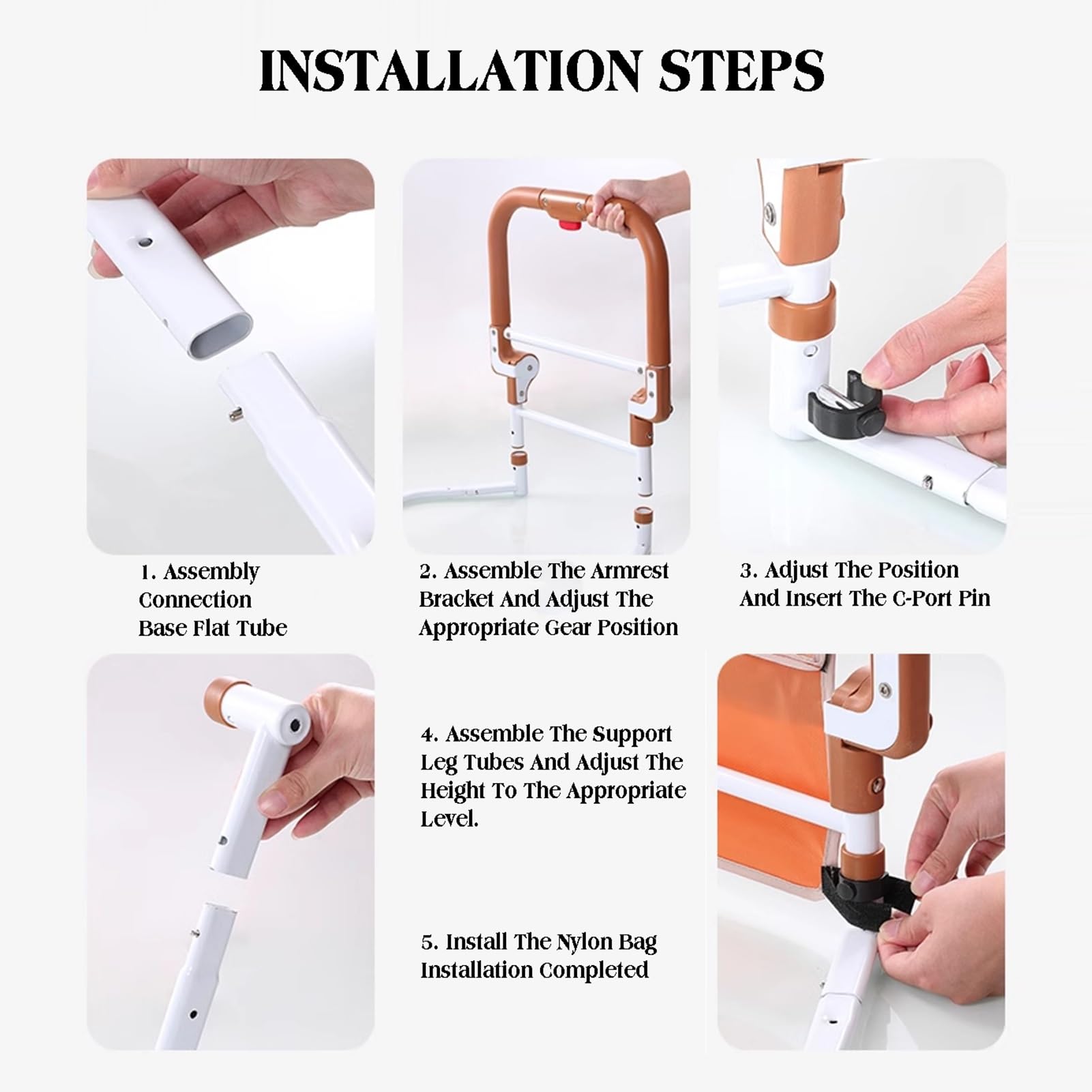 INSTALLATION STEPS

1. Assembly Connection Base Flat Tube

2. Assemble The Armrest Bracket And Adjust The Appropriate Gear Position

3. Adjust The Position And Insert The C-Port Pin

4. Assemble The Support Leg Tubes And Adjust The Height To The Appropriate Level.

5. Install The Nylon Bag Installation Completed