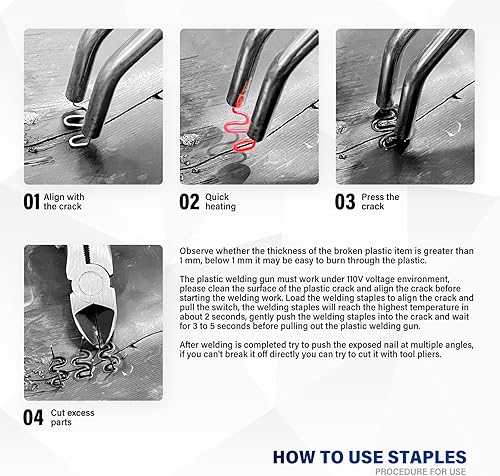 01 Align with the crack

02 Quick heating

03 Press the crack

Observe whether the thickness of the broken plastic item is greater than 1 mm, below 1 mm it may be easy to burn through the plastic.

The plastic welding gun must work under 110V voltage environment, please clean the surface of the plastic crack and align the crack before starting the welding work. Load the welding staples to align the crack and pull the switch, the welding staples will reach the highest temperature in about 2 seconds, gently push the welding staples into the crack and wait for 3 to 5 seconds before pulling out the plastic welding gun.

After welding is completed try to push the exposed nail at multiple angles, if you can't break it off directly you can try to cut it with tool pliers.

04 Cut excess parts

HOW TO USE STAPLES
PROCEDURE FOR USE