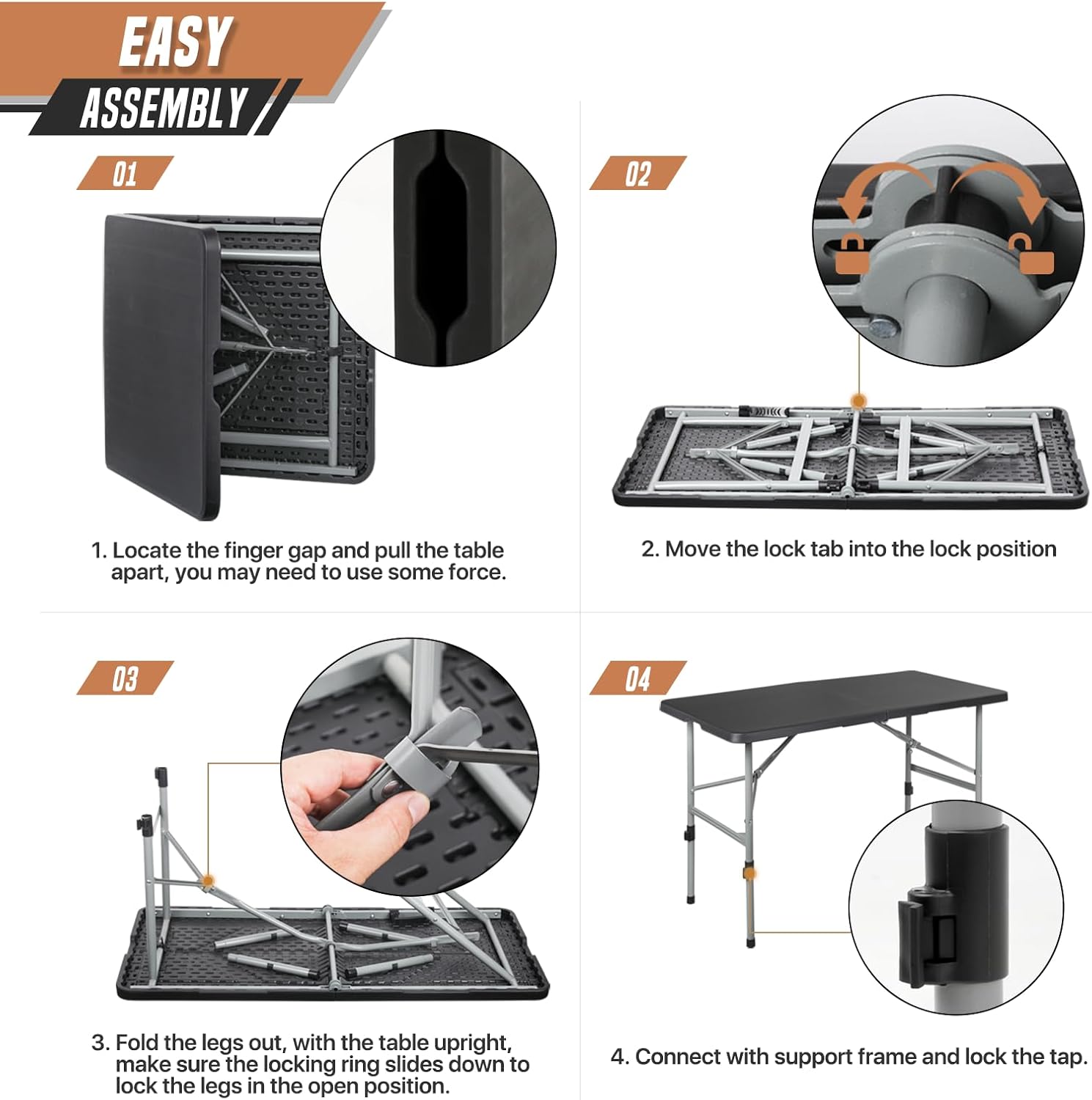 EASY
ASSEMBLY

01

1. Locate the finger gap and pull the table apart, you may need to use some force.

02

2. Move the lock tab into the lock position

03

3. Fold the legs out, with the table upright, make sure the locking ring slides down to lock the legs in the open position.

04

4. Connect with support frame and lock the tap.