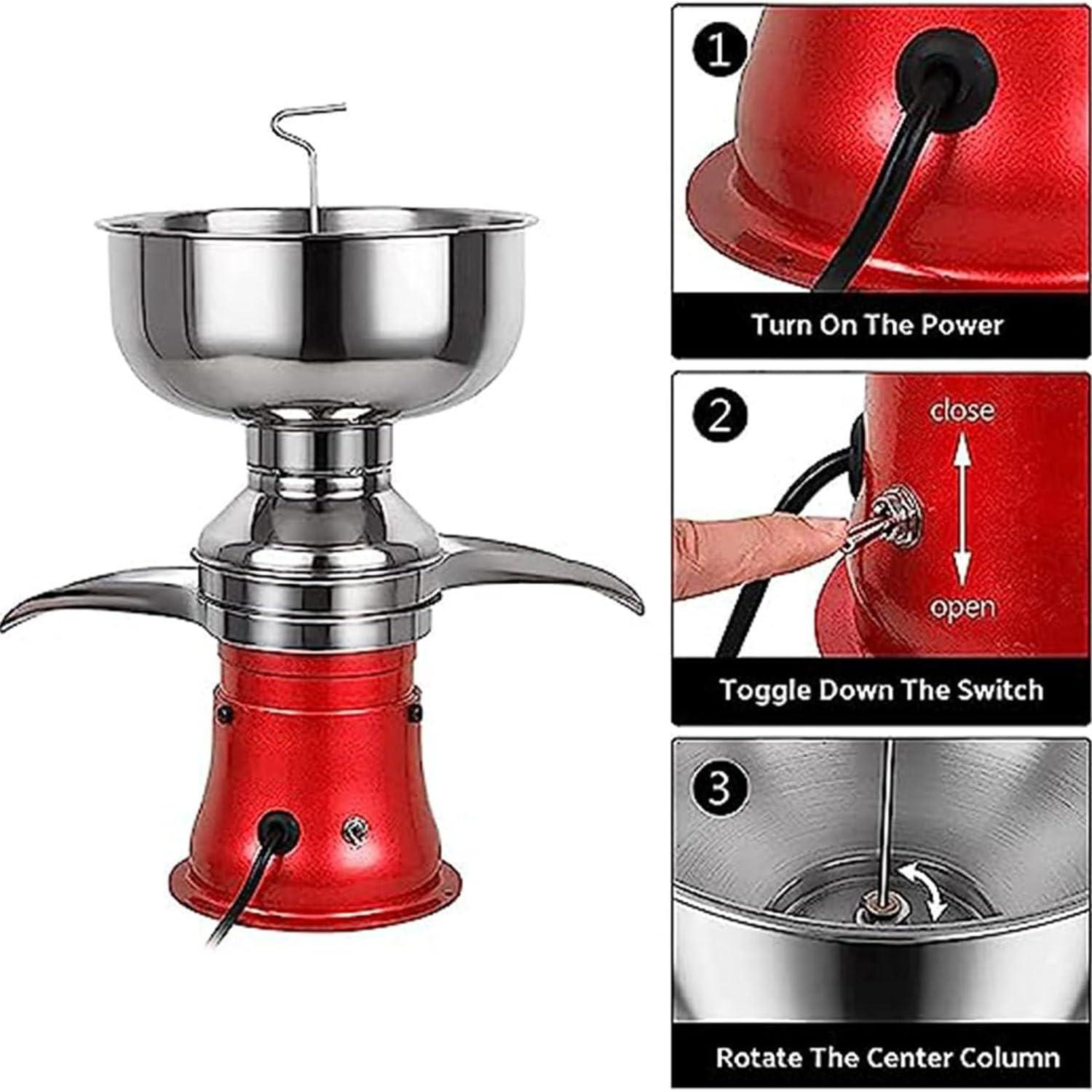 1

Turn On The Power

2

close

open

Toggle Down The Switch

3

Rotate The Center Column