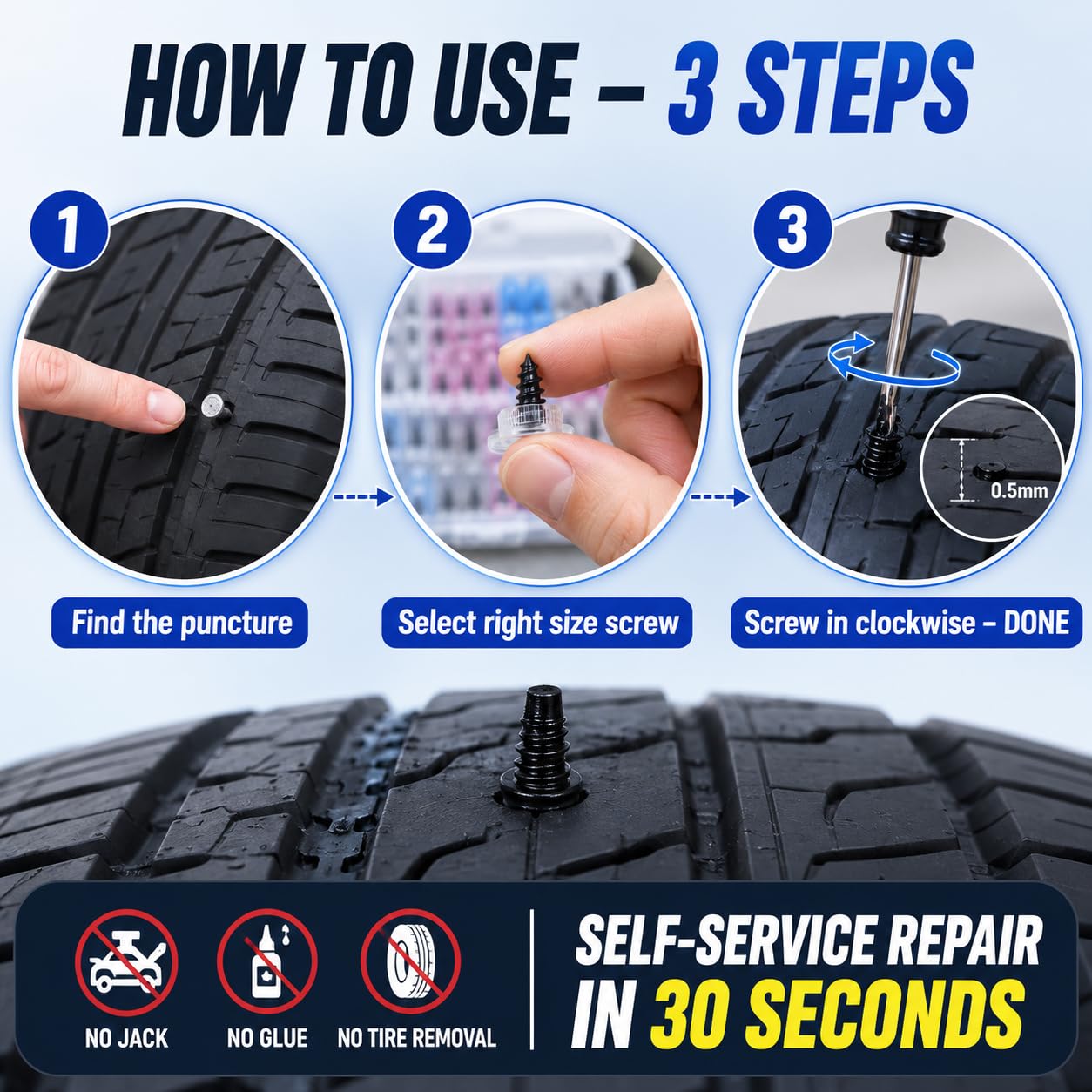 HOW TO USE – 3 STEPS

1

2

3

0.5mm

Find the puncture

Select right size screw

Screw in clockwise – DONE

NO JACK

NO GLUE

NO TIRE REMOVAL

SELF-SERVICE REPAIR IN 30 SECONDS