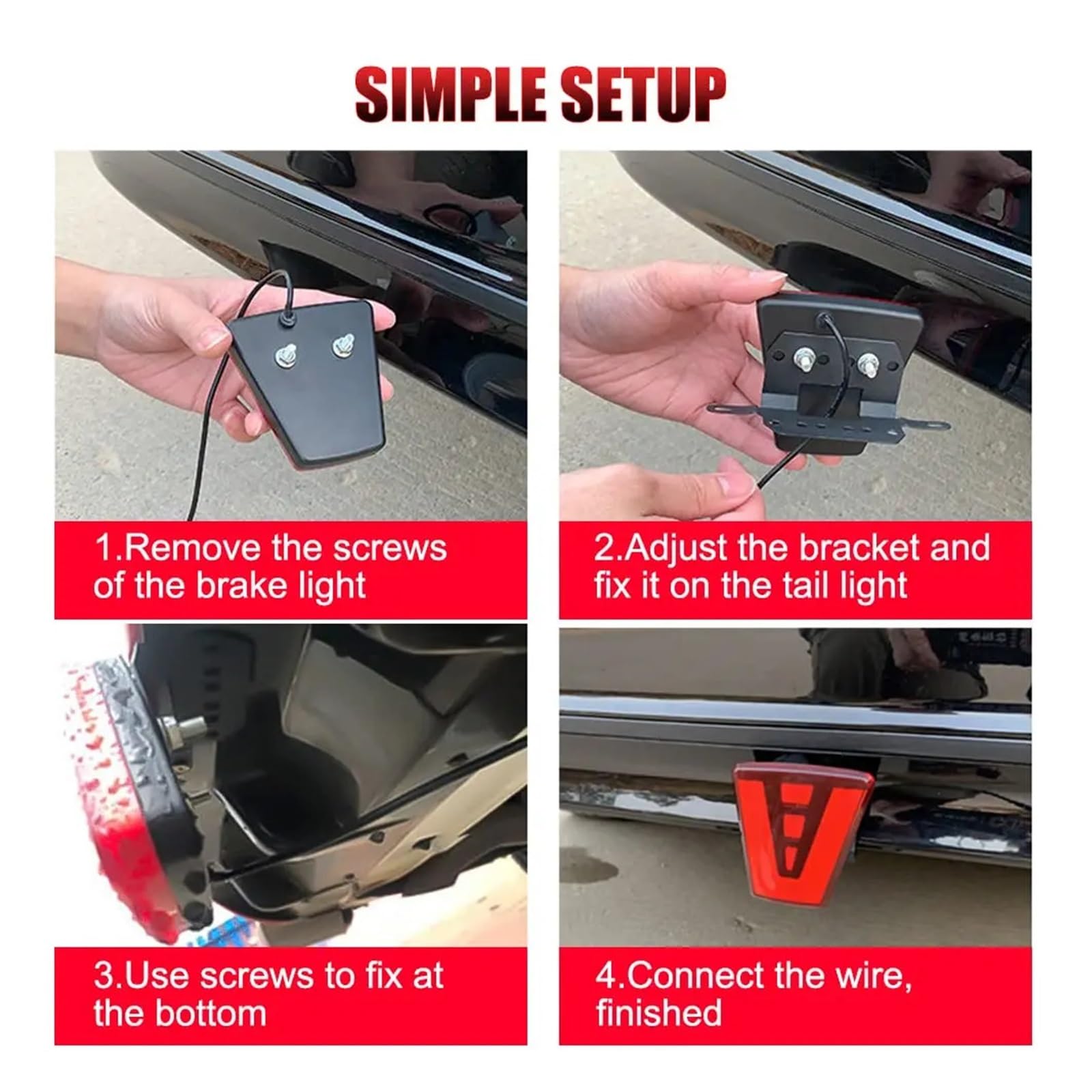 SIMPLE SETUP

1.Remove the screws of the brake light

2.Adjust the bracket and fix it on the tail light

3.Use screws to fix at the bottom

4.Connect the wire, finished