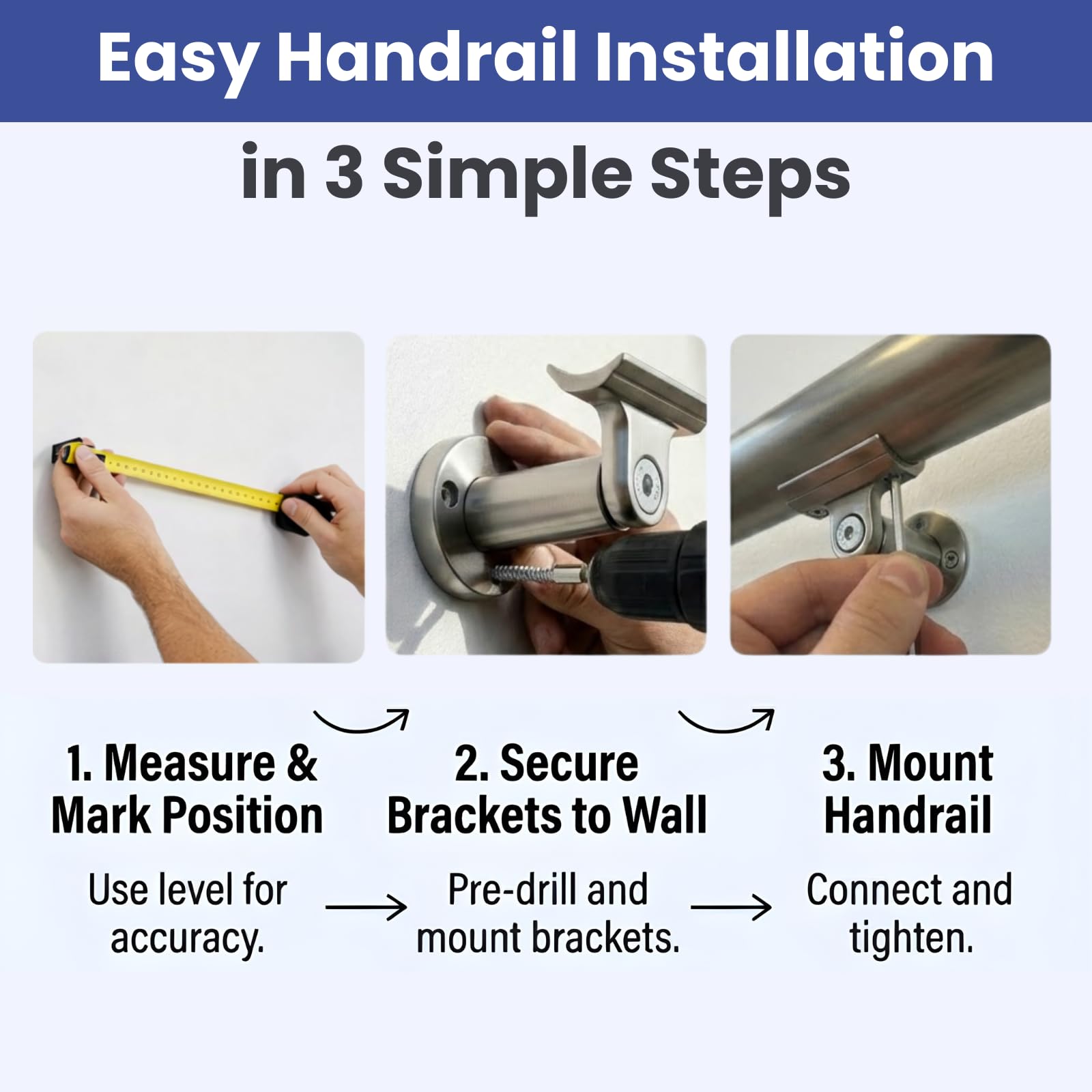 Easy Handrail Installation

in 3 Simple Steps

1. Measure & Mark Position

Use level for accuracy.

2. Secure Brackets to Wall

Pre-drill and mount brackets.

3. Mount Handrail

Connect and tighten.