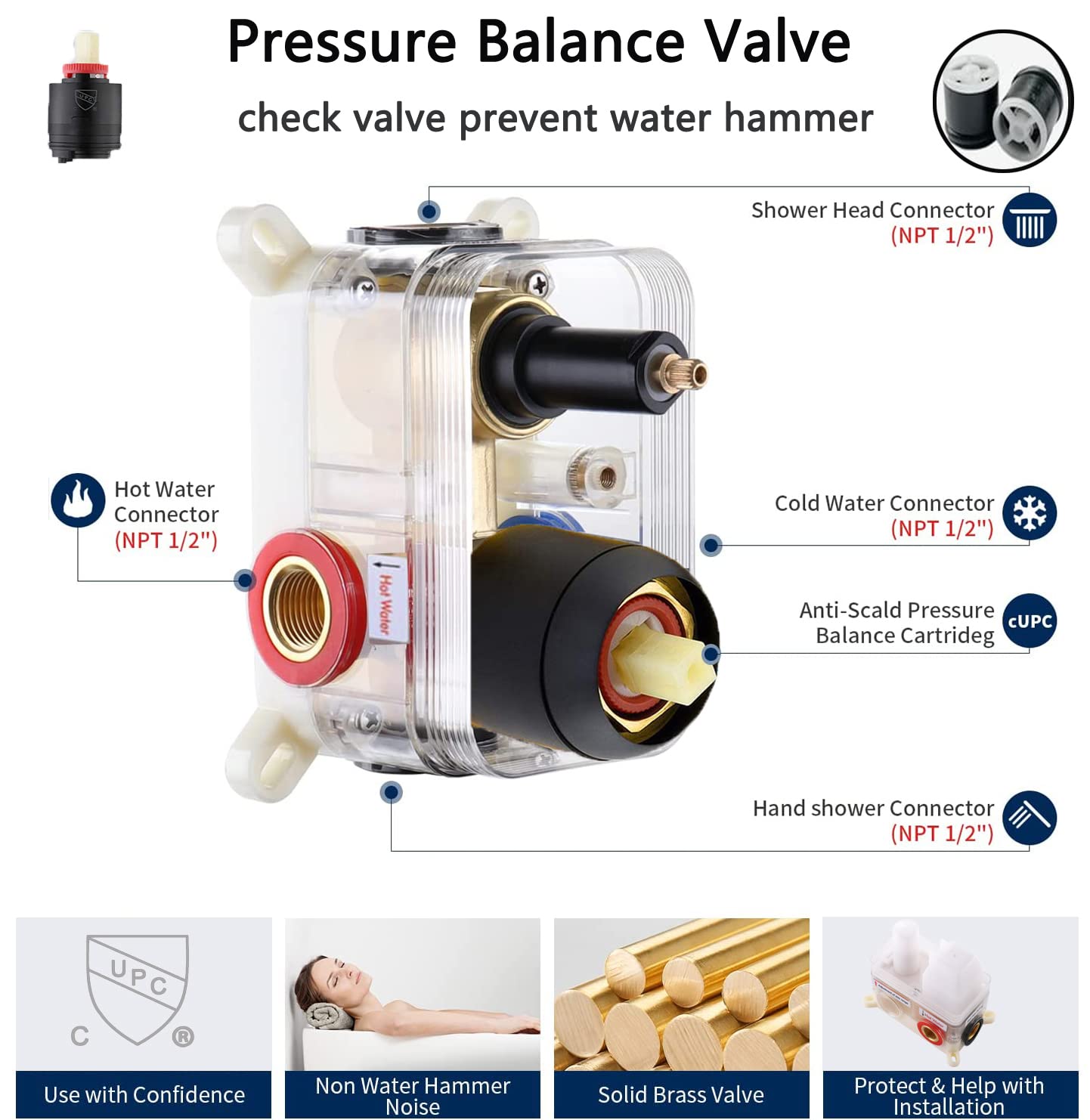 Pressure Balance Valve

check valve prevent water hammer

UPC

Shower Head Connector (NPT 1/2")

Hot Water Connector (NPT 1/2")

Hot Water

Cold Water Connector (NPT 1/2")

Anti-Scald Pressure Balance Cartrideg

cUPC

Hand shower Connector (NPT 1/2")

UPC C ®

Use with Confidence

Non Water Hammer Noise

Solid Brass Valve

Protect & Help with Installation