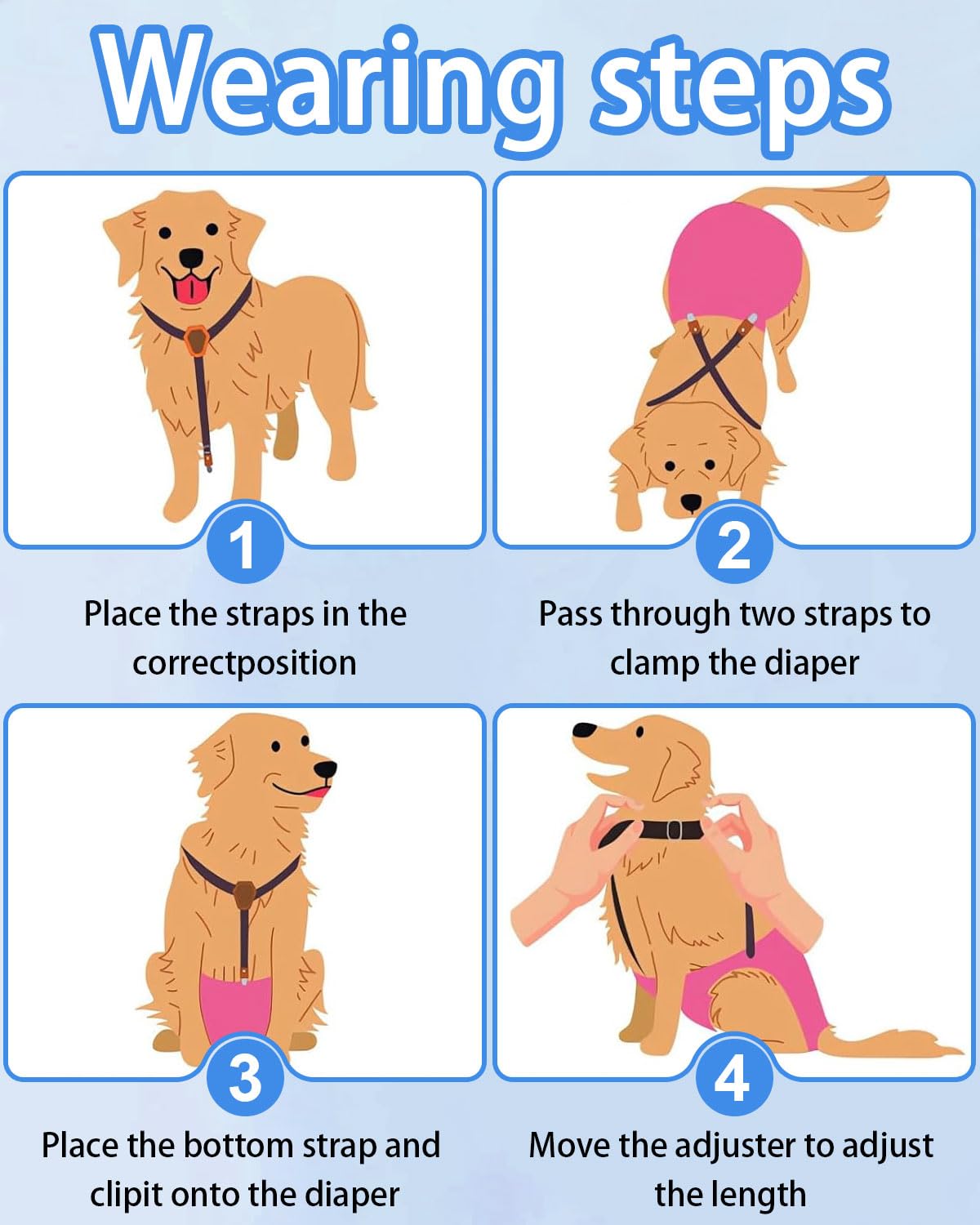 Wearing steps

1

Place the straps in the correctposition

2

Pass through two straps to clamp the diaper

3

Place the bottom strap and clipit onto the diaper

4

Move the adjuster to adjust the length