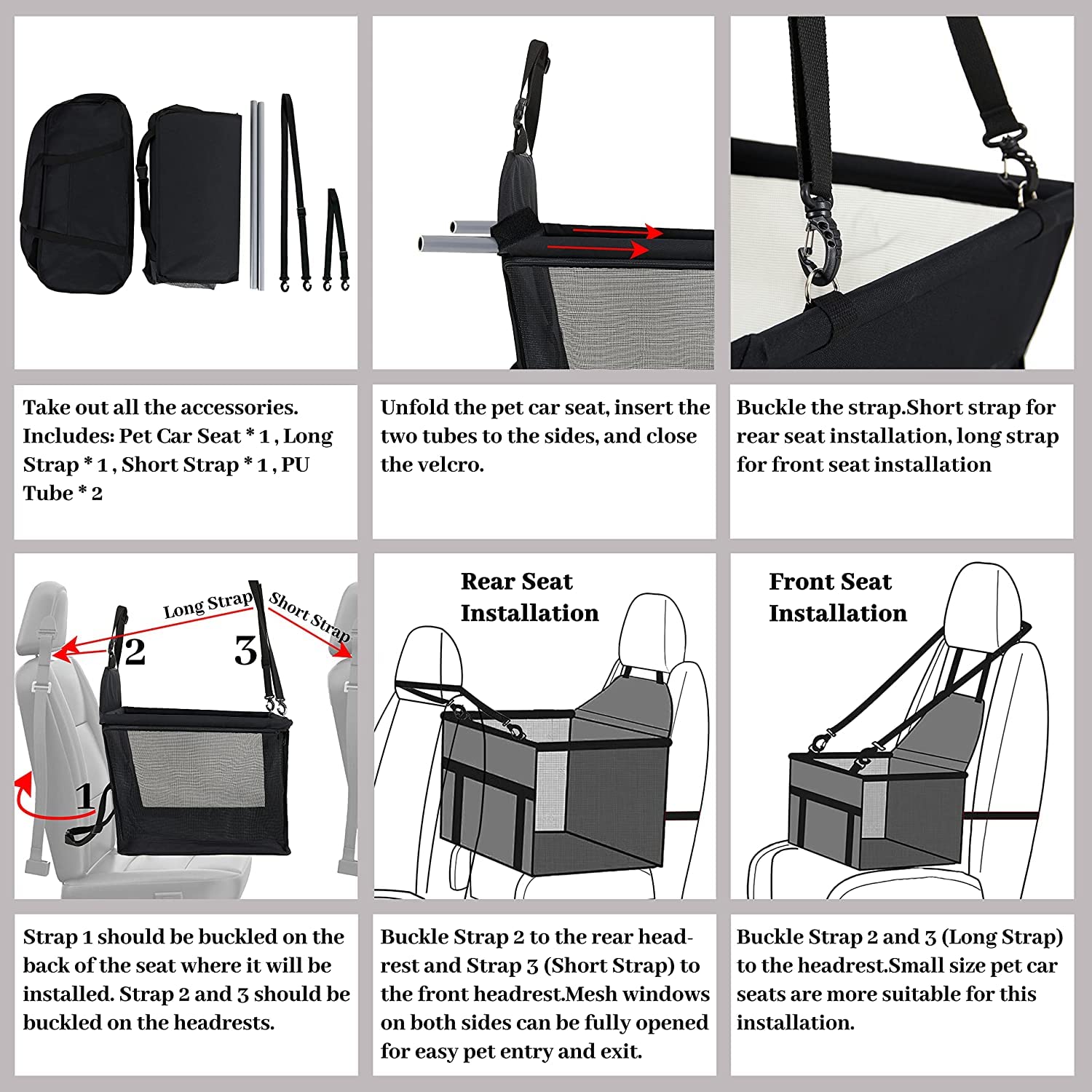 Take out all the accessories. Includes: Pet Car Seat * 1 , Long Strap * 1 , Short Strap * 1 , PU Tube * 2

Unfold the pet car seat, insert the two tubes to the sides, and close the velcro.

Buckle the strap.Short strap for rear seat installation, long strap for front seat installation

Long Strap

Short Strap

2

3

1

Rear Seat Installation

Front Seat Installation

Strap 1 should be buckled on the back of the seat where it will be installed. Strap 2 and 3 should be buckled on the headrests.

Buckle Strap 2 to the rear headrest and Strap 3 (Short Strap) to the front headrest.Mesh windows on both sides can be fully opened for easy pet entry and exit.

Buckle Strap 2 and 3 (Long Strap) to the headrest.Small size pet car seats are more suitable for this installation.