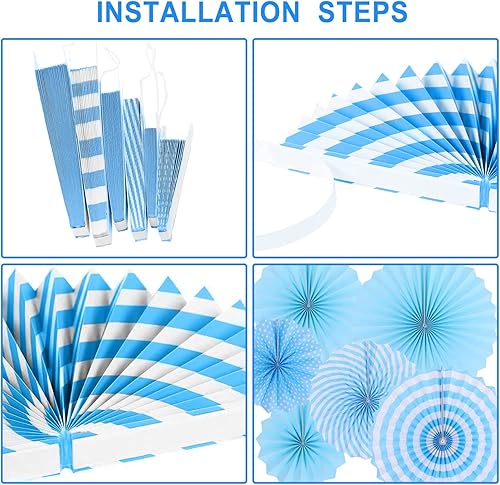 INSTALLATION STEPS