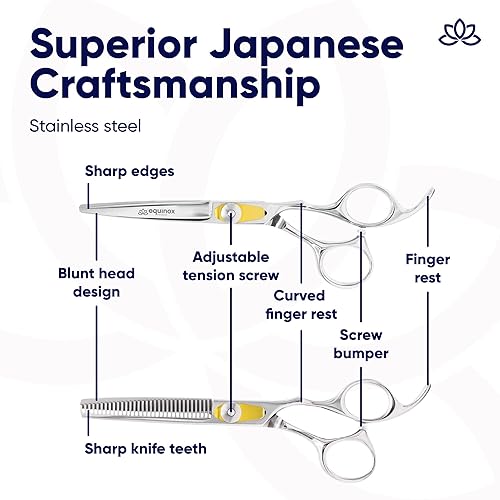 Superior Japanese Craftsmanship

Stainless steel

Sharp edges

equinox

Blunt head design

Adjustable tension screw

Curved finger rest

Screw bumper

Finger rest

Sharp knife teeth