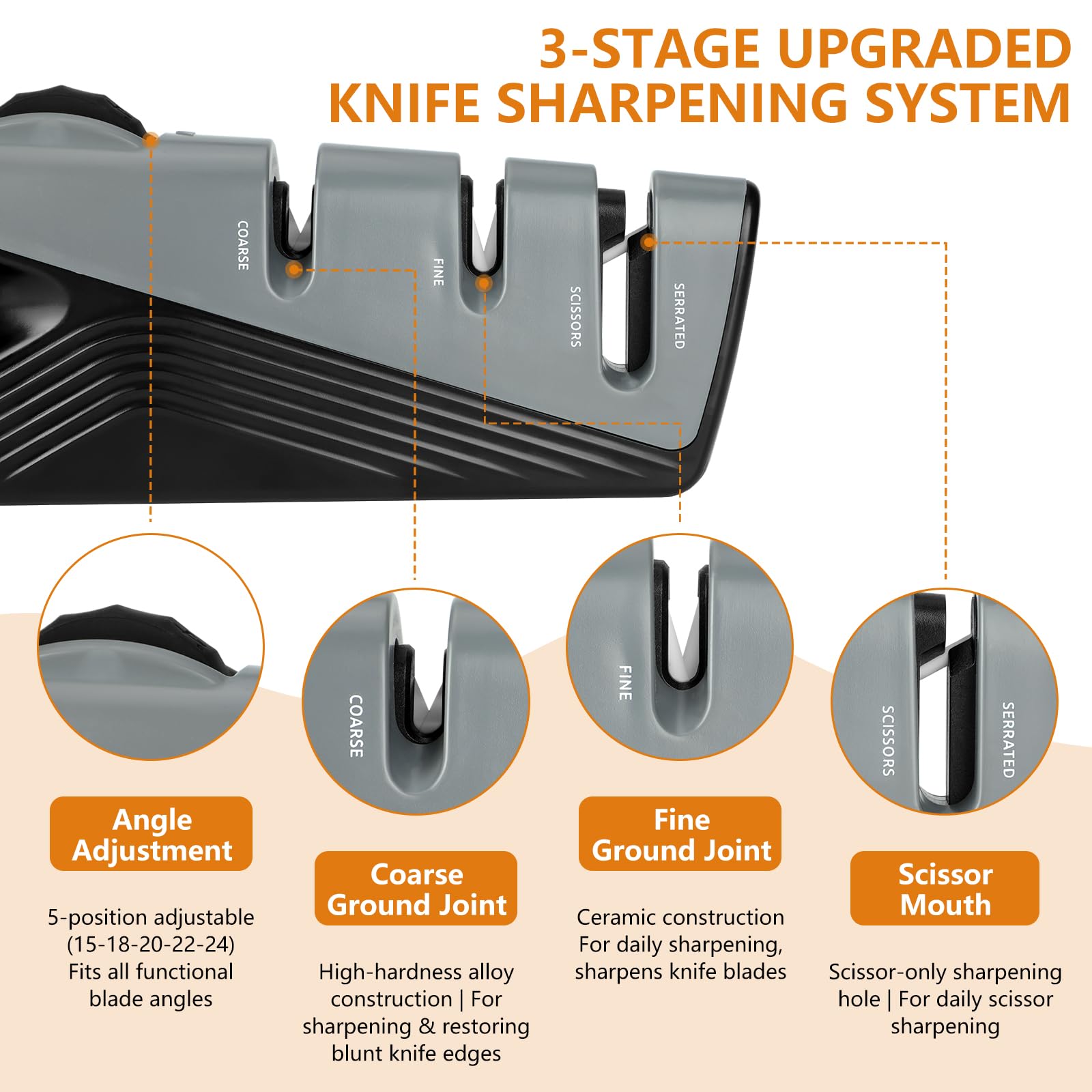 3-STAGE UPGRADED
KNIFE SHARPENING SYSTEM

COARSE

FINE

SCISSORS

SERRATED

COARSE

FINE

SCISSORS

SERRATED

Angle Adjustment

5-position adjustable (15-18-20-22-24) Fits all functional blade angles

Coarse Ground Joint

High-hardness alloy construction | For sharpening & restoring blunt knife edges

Fine Ground Joint

Ceramic construction For daily sharpening, sharpens knife blades

Scissor Mouth

Scissor-only sharpening hole | For daily scissor sharpening