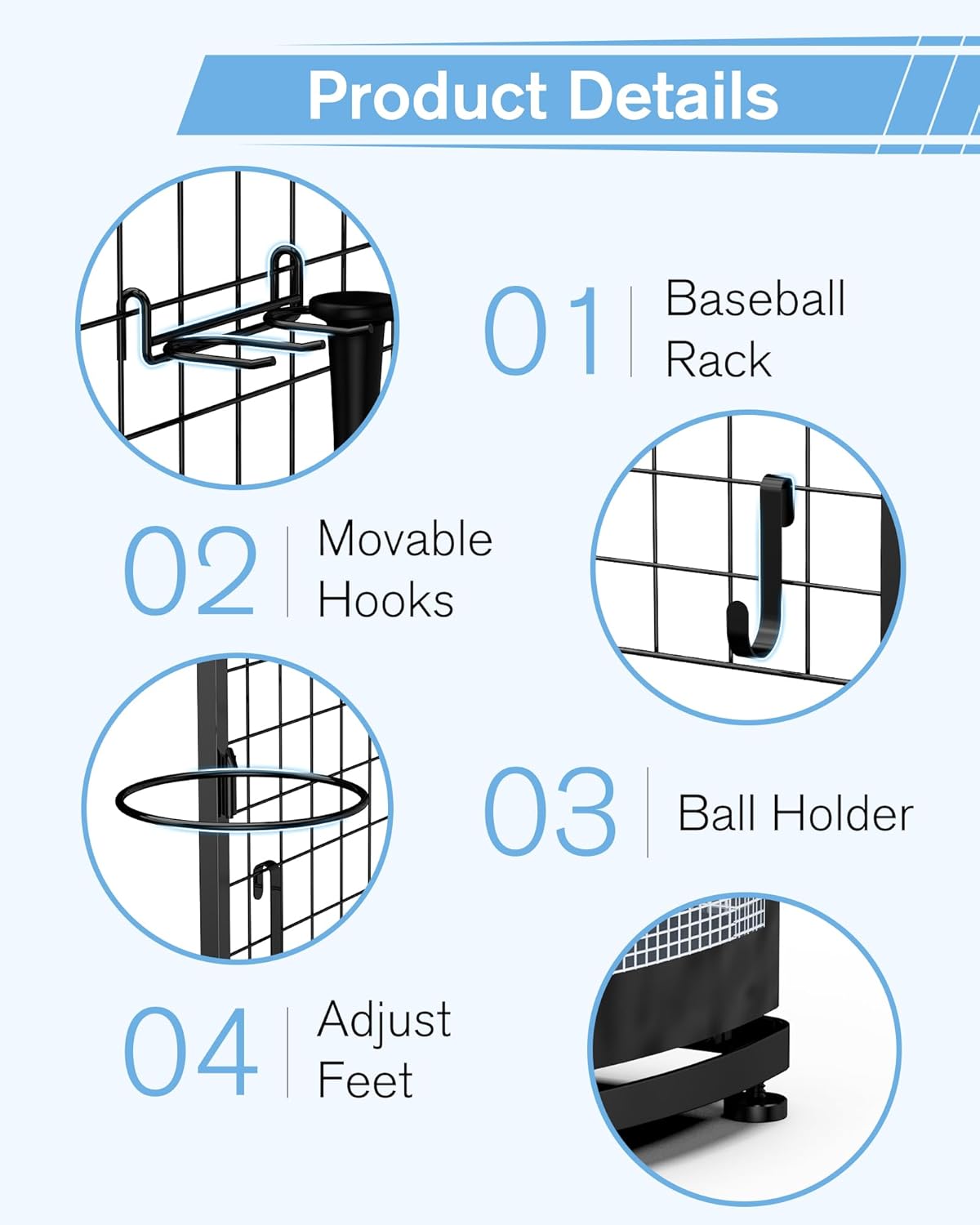 Product Details

01 Baseball Rack

02 Movable Hooks

03 Ball Holder

04 Adjust Feet