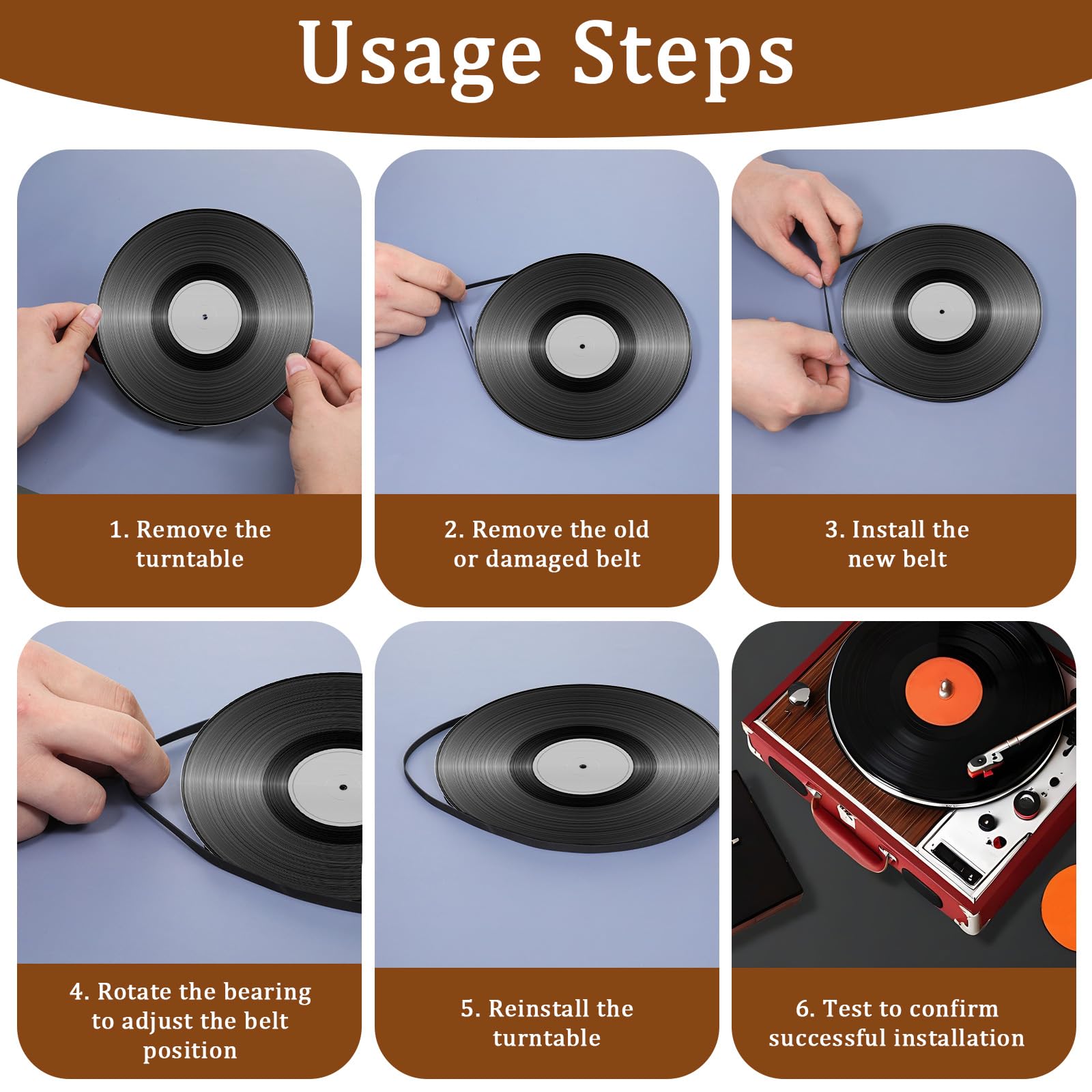 Usage Steps

1. Remove the turntable

2. Remove the old or damaged belt

3. Install the new belt

4. Rotate the bearing to adjust the belt position

5. Reinstall the turntable

6. Test to confirm successful installation