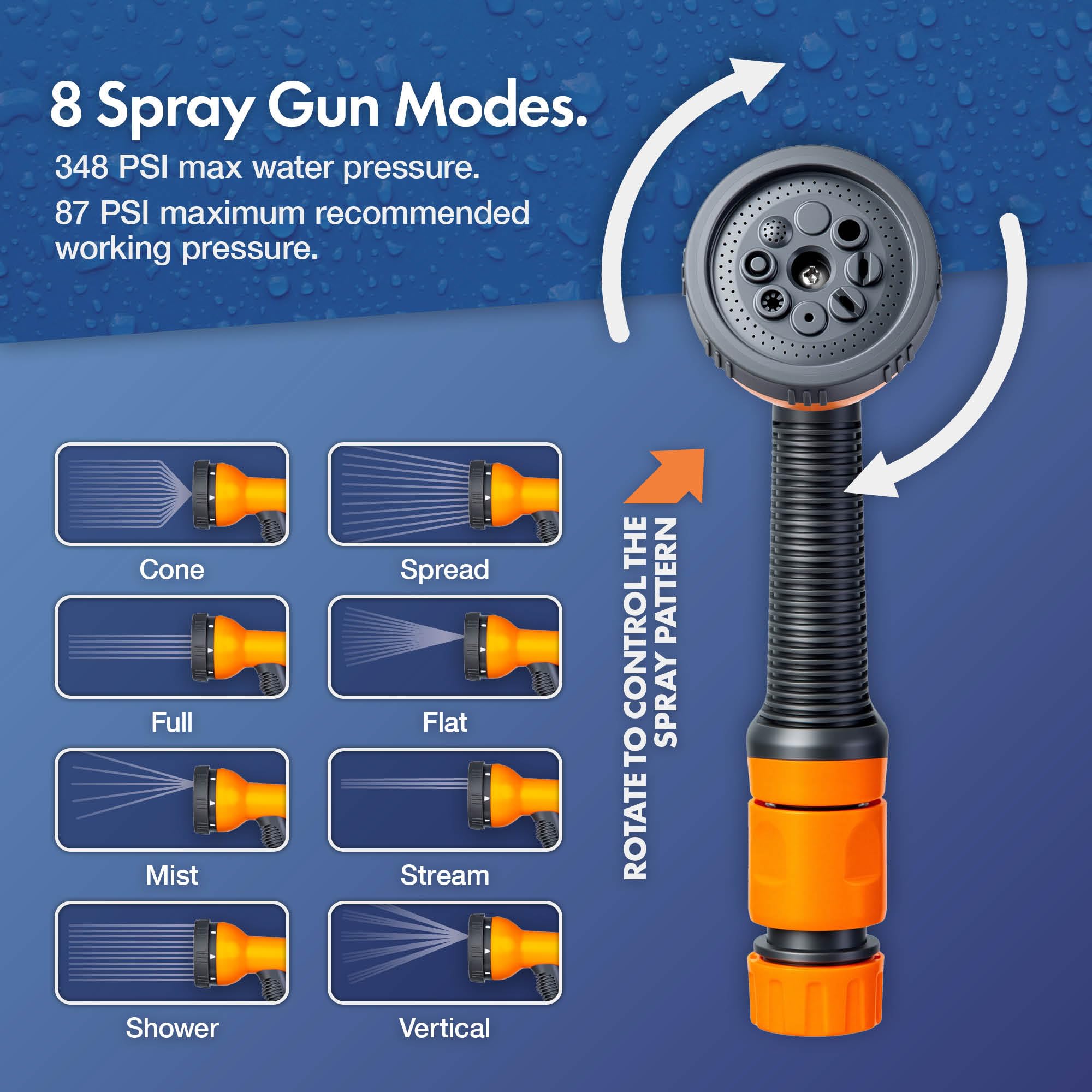 8 Spray Gun Modes.

348 PSI max water pressure.

87 PSI maximum recommended working pressure.

Cone

Spread

Full

Flat

Mist

Stream

Shower

Vertical

ROTATE TO CONTROL THE SPRAY PATTERN