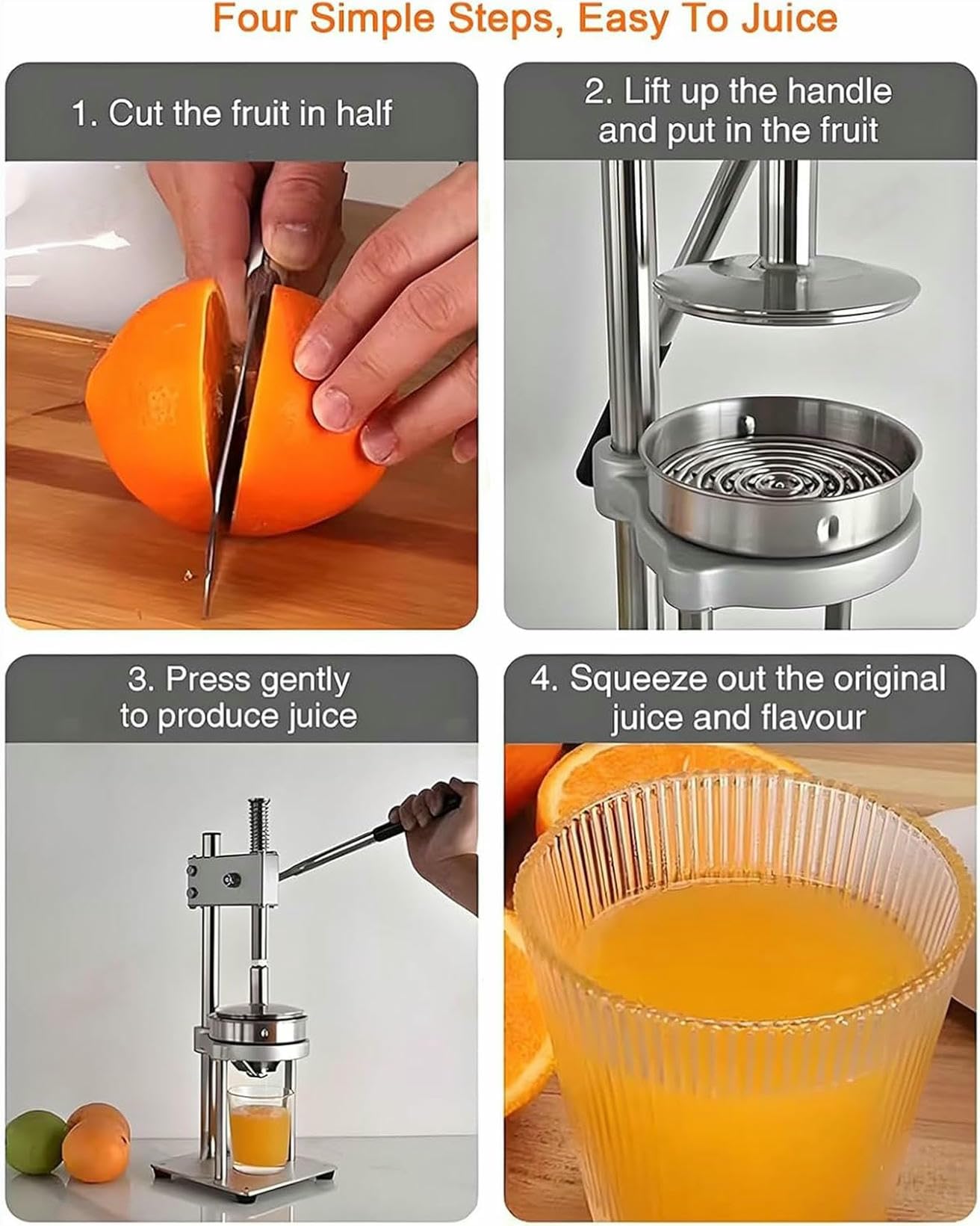 Four Simple Steps, Easy To Juice

1. Cut the fruit in half

2. Lift up the handle and put in the fruit

3. Press gently to produce juice

4. Squeeze out the original juice and flavour