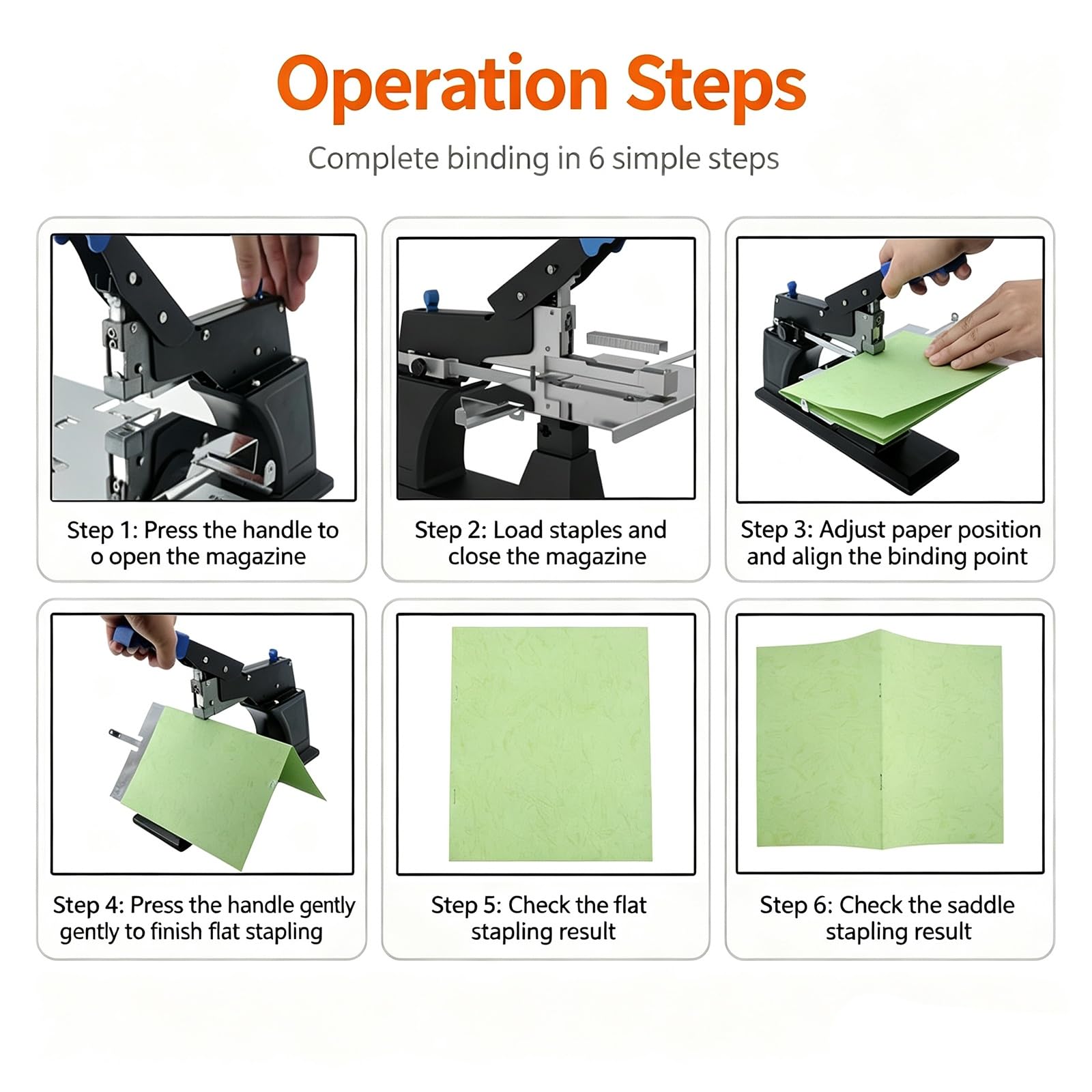 Operation Steps

Complete binding in 6 simple steps

Step 1: Press the handle to o open the magazine

Step 2: Load staples and close the magazine

Step 3: Adjust paper position and align the binding point

Step 4: Press the handle gently gently to finish flat stapling

Step 5: Check the flat stapling result

Step 6: Check the saddle stapling result