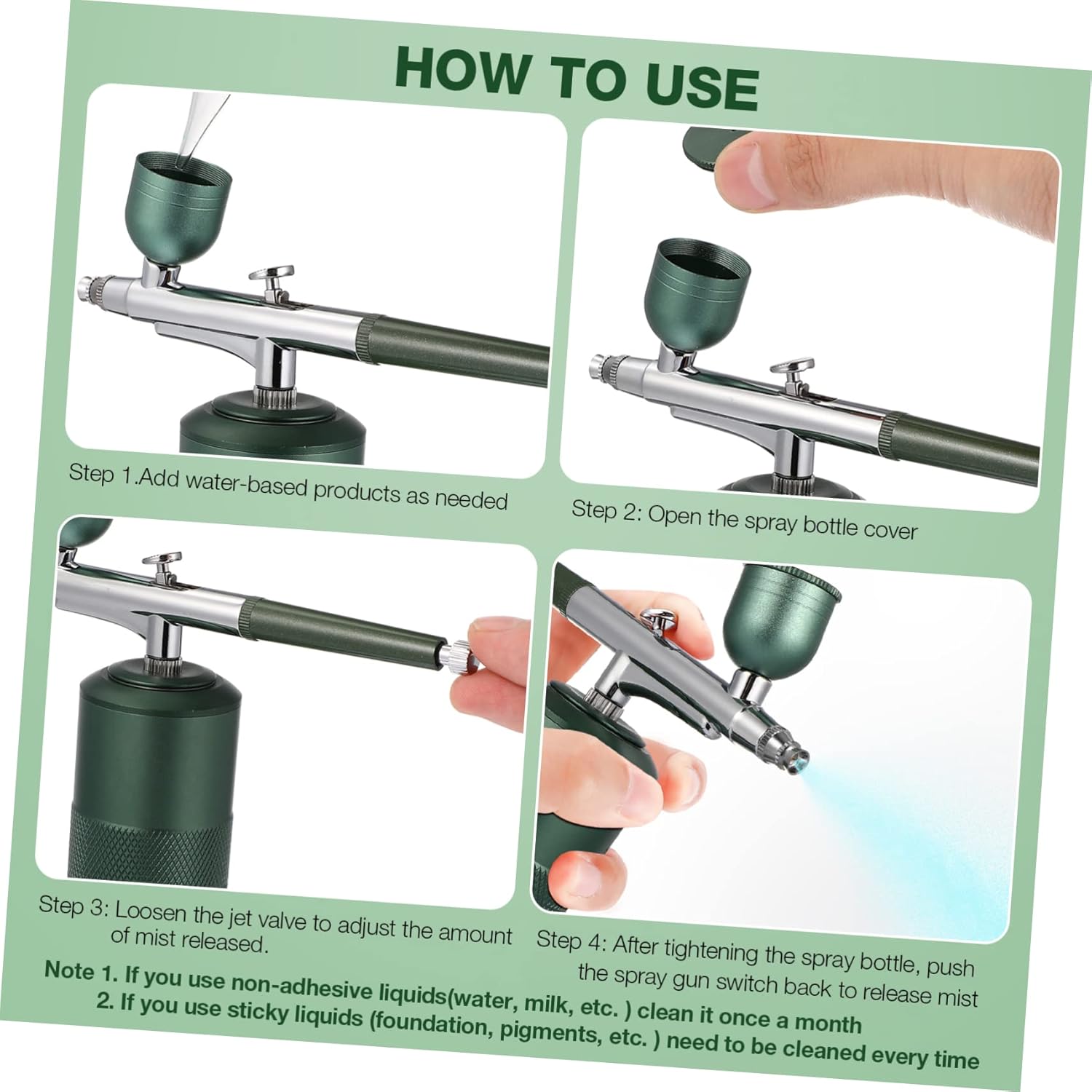 HOW TO USE

Step 1.Add water-based products as needed

Step 2: Open the spray bottle cover

Step 3: Loosen the jet valve to adjust the amount of mist released.

Step 4: After tightening the spray bottle, push the spray gun switch back to release mist

Note 1. If you use non-adhesive liquids(water, milk, etc. ) clean it once a month
2. If you use sticky liquids (foundation, pigments, etc. ) need to be cleaned every time