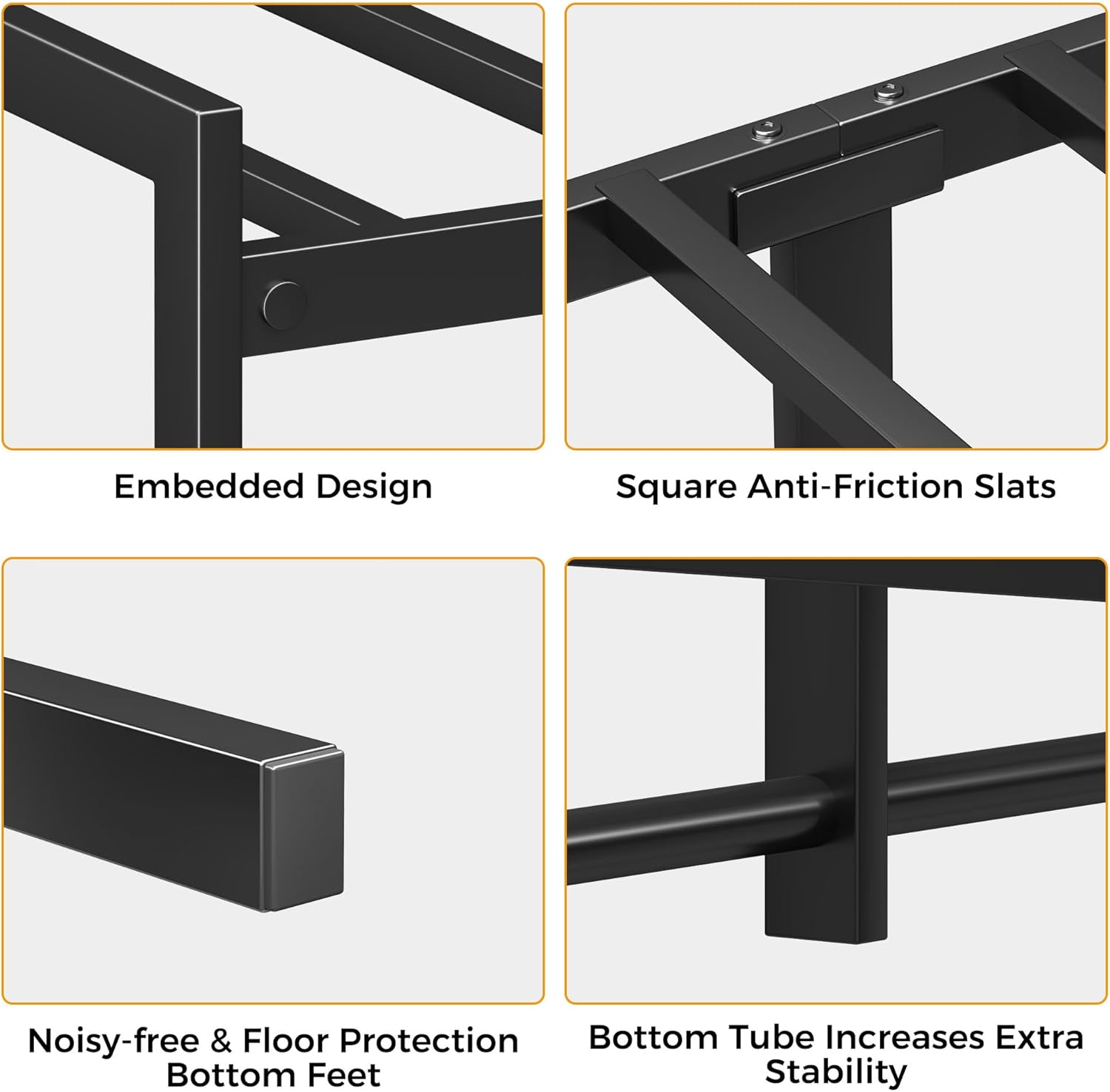 Embedded Design

Square Anti-Friction Slats

Noisy-free & Floor Protection Bottom Feet

Bottom Tube Increases Extra Stability