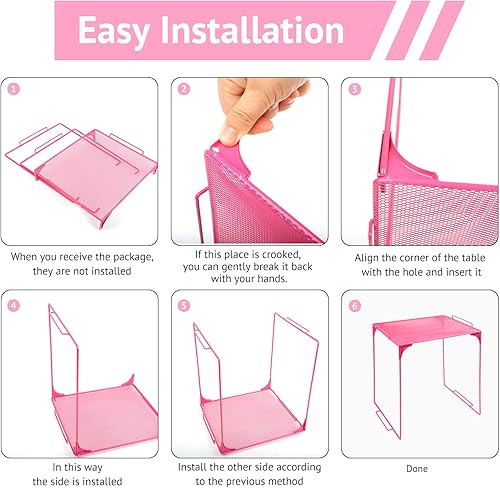 Easy Installation

1
When you receive the package, they are not installed

2
If this place is crooked, you can gently break it back with your hands.

3
Align the corner of the table with the hole and insert it

4
In this way the side is installed

5
Install the other side according to the previous method

6
Done