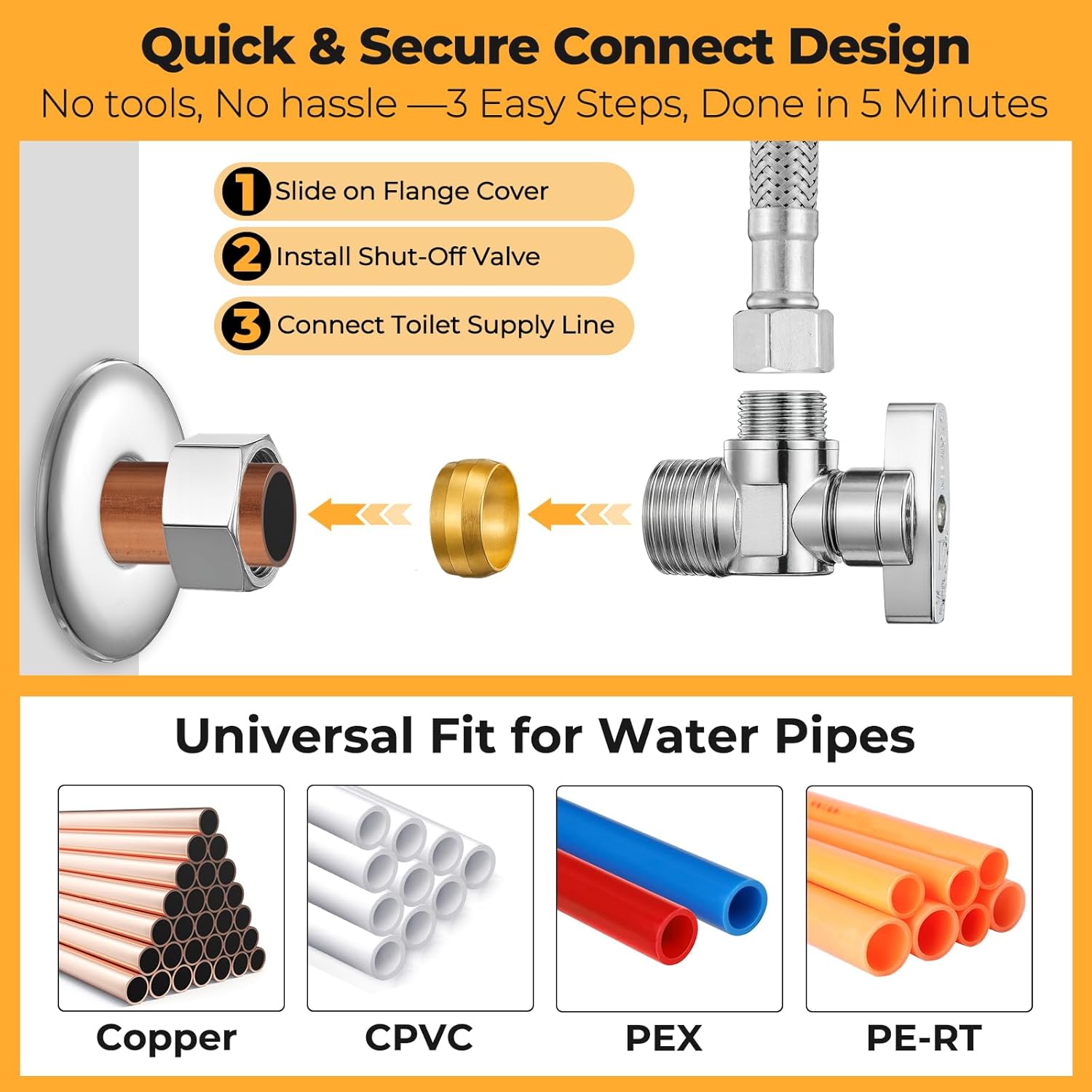 Quick & Secure Connect Design
No tools, No hassle —3 Easy Steps, Done in 5 Minutes

1 Slide on Flange Cover
2 Install Shut-Off Valve
3 Connect Toilet Supply Line

Universal Fit for Water Pipes

Copper
CPVC
PEX
PE-RT