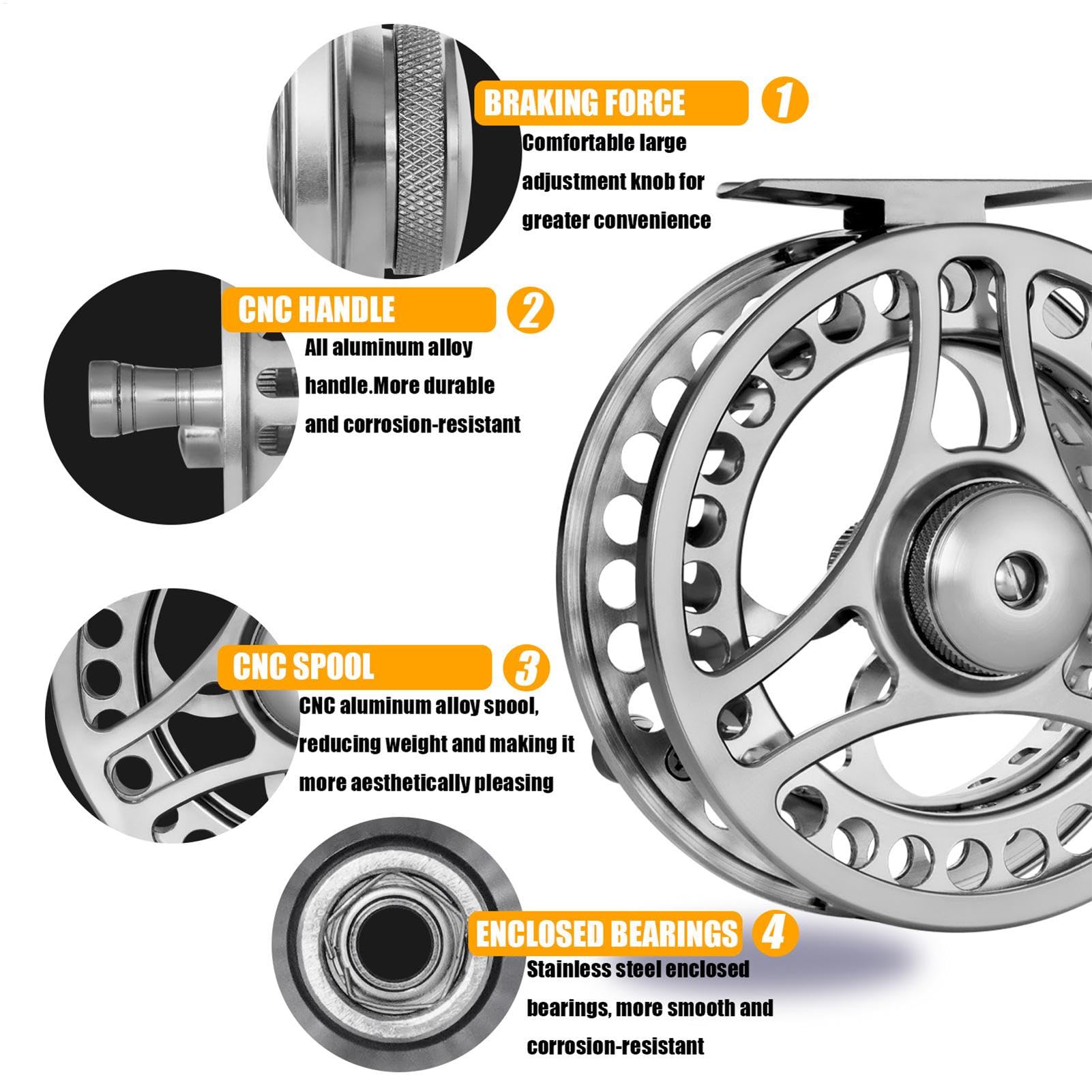 BRAKING FORCE 1

Comfortable large adjustment knob for greater convenience

CNC HANDLE 2

All aluminum alloy handle.More durable and corrosion-resistant

CNC SPOOL 3

CNC aluminum alloy spool, reducing weight and making it more aesthetically pleasing

ENCLOSED BEARINGS 4

Stainless steel enclosed bearings, more smooth and corrosion-resistant