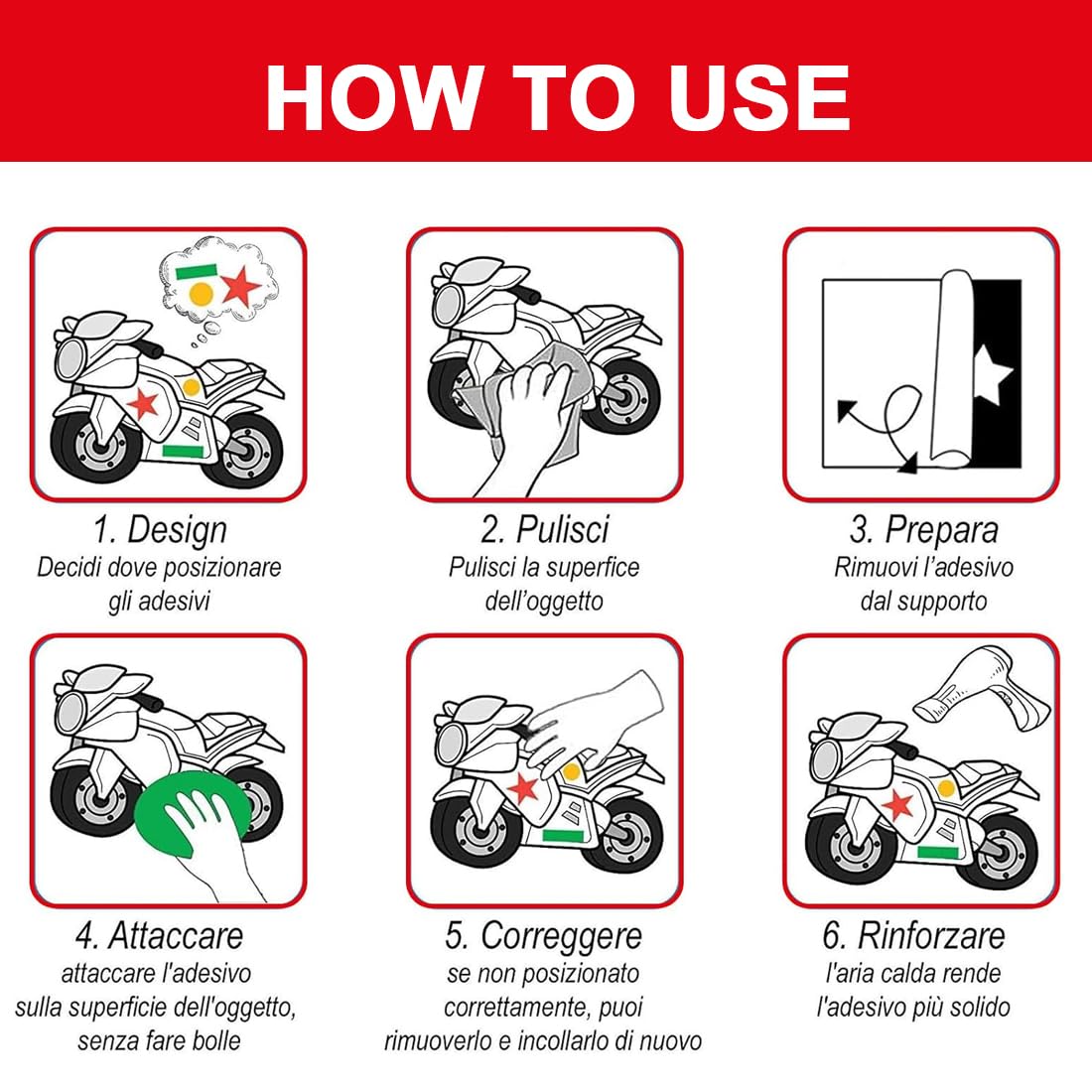 HOW TO USE

1. Design
Decidi dove posizionare gli adesivi

2. Pulisci
Pulisci la superfice dell'oggetto

3. Prepara
Rimuovi l'adesivo dal supporto

4. Attaccare
attaccare l'adesivo sulla superficie dell'oggetto, senza fare bolle

5. Correggere
se non posizionato correttamente, puoi rimuoverlo e incollarlo di nuovo

6. Rinforzare
l'aria calda rende l'adesivo più solido