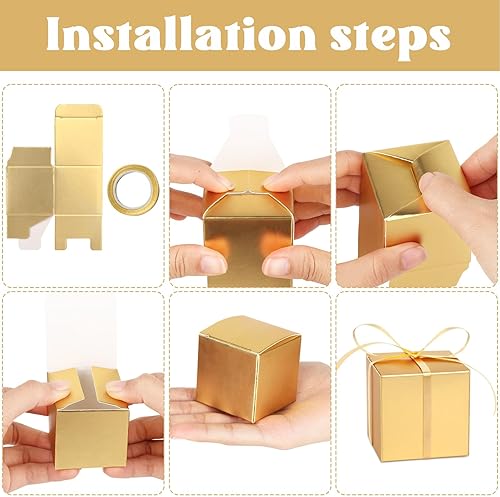 Installation steps