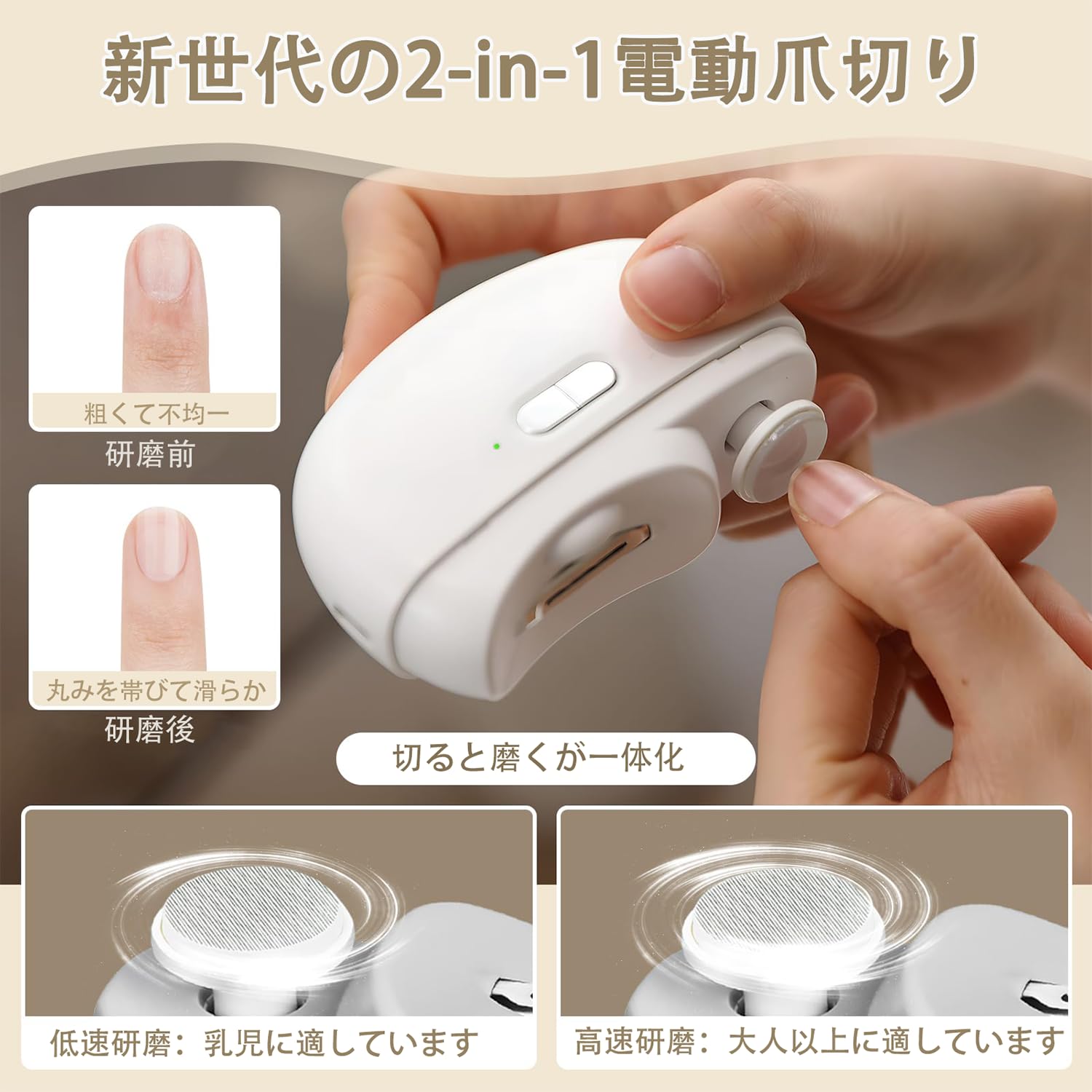 新世代の2-in-1電動爪切り

粗くて不均一
研磨前

丸みを帯びて滑らか
研磨後

切ると磨くが一体化

低速研磨：乳児に適しています

高速研磨：大人以上に適しています