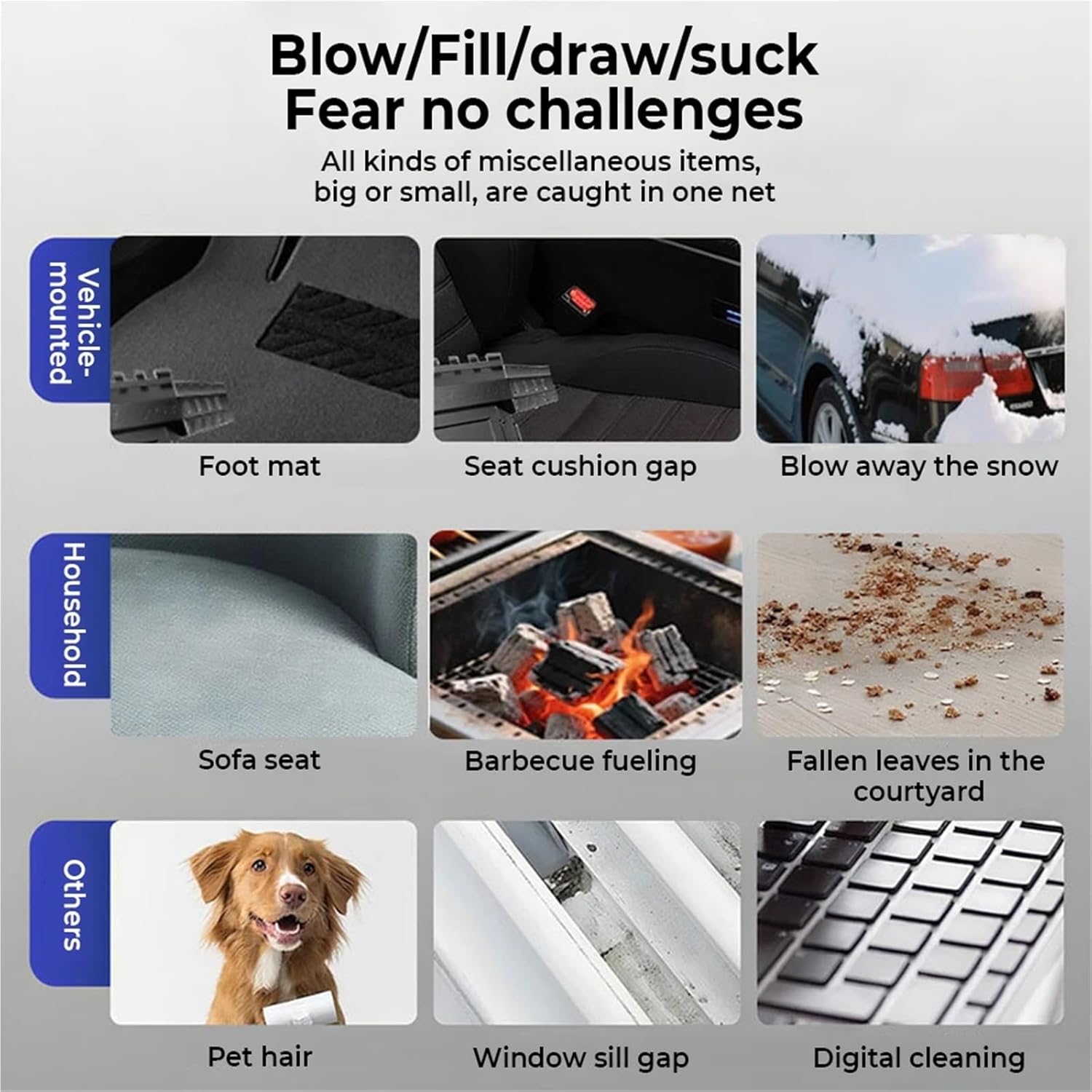 Blow/Fill/draw/suck
Fear no challenges
All kinds of miscellaneous items, big or small, are caught in one net

Vehicle-mounted

Foot mat

Seat cushion gap

Blow away the snow

Household

Sofa seat

Barbecue fueling

Fallen leaves in the courtyard

Others

Pet hair

Window sill gap

Digital cleaning