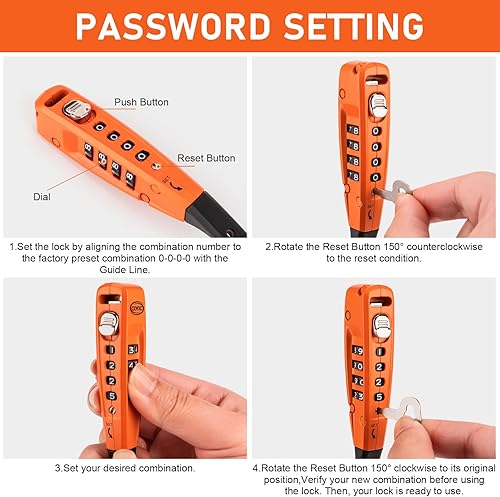 PASSWORD SETTING

Push Button

Reset Button

Dial

1.Set the lock by aligning the combination number to the factory preset combination 0-0-0-0 with the Guide Line.

2.Rotate the Reset Button 150° counterclockwise to the reset condition.

3.Set your desired combination.

4.Rotate the Reset Button 150° clockwise to its original position,Verify your new combination before using the lock. Then, your lock is ready to use.