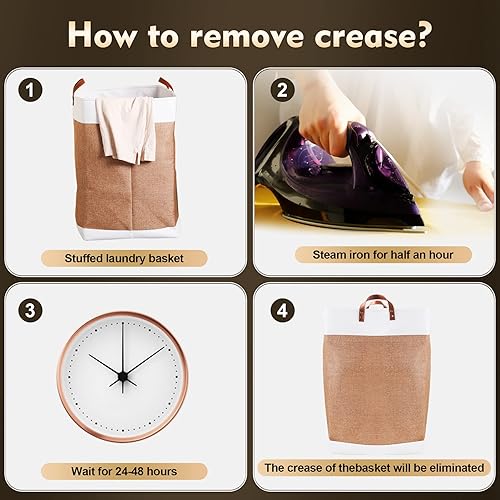 How to remove crease?

1

Stuffed laundry basket

2

Steam iron for half an hour

3

Wait for 24-48 hours

4

The crease of thebasket will be eliminated