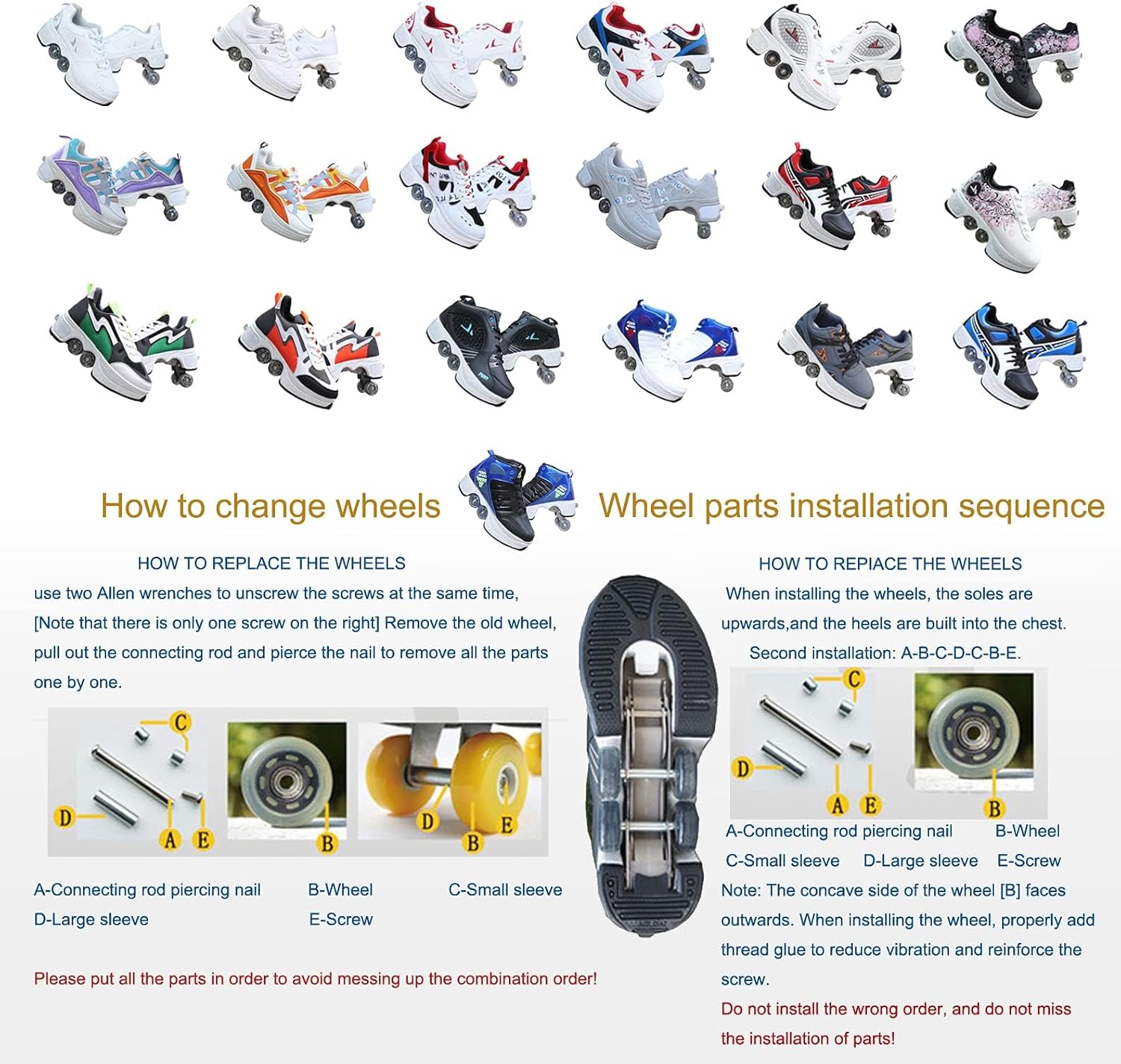 How to change wheels

HOW TO REPLACE THE WHEELS

use two Allen wrenches to unscrew the screws at the same time, [Note that there is only one screw on the right] Remove the old wheel, pull out the connecting rod and pierce the nail to remove all the parts one by one.

C
D
A E
B
D
B E

A-Connecting rod piercing nail B-Wheel C-Small sleeve
D-Large sleeve E-Screw

Please put all the parts in order to avoid messing up the combination order!

Wheel parts installation sequence

HOW TO REPIACE THE WHEELS

When installing the wheels, the soles are upwards,and the heels are built into the chest.

Second installation: A-B-C-D-C-B-E.

C
D
A E
B

A-Connecting rod piercing nail B-Wheel
C-Small sleeve D-Large sleeve E-Screw

Note: The concave side of the wheel [B] faces outwards. When installing the wheel, properly add thread glue to reduce vibration and reinforce the screw.

Do not install the wrong order, and do not miss the installation of parts!