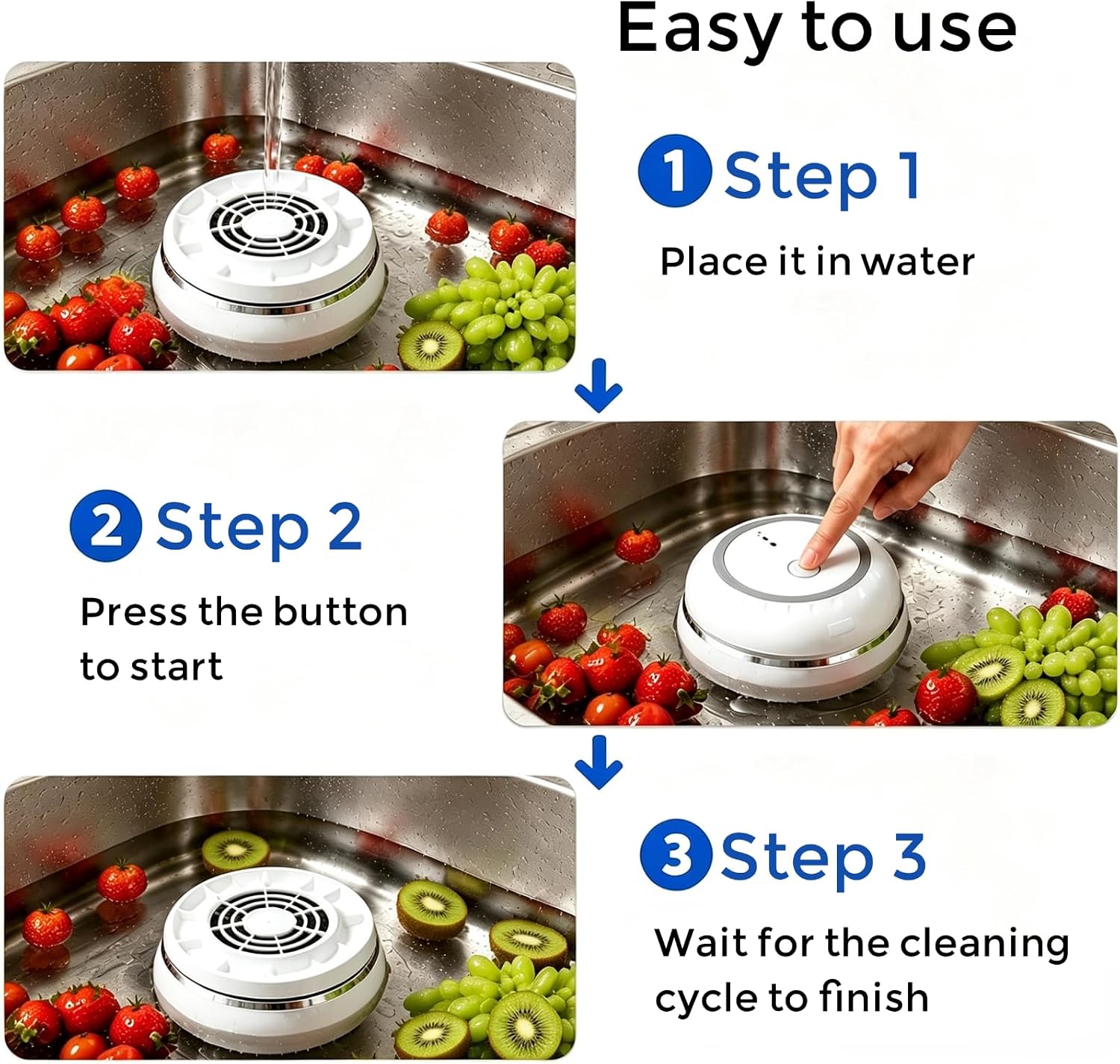 Easy to use

1 Step 1

Place it in water

2 Step 2

Press the button to start

3 Step 3

Wait for the cleaning cycle to finish