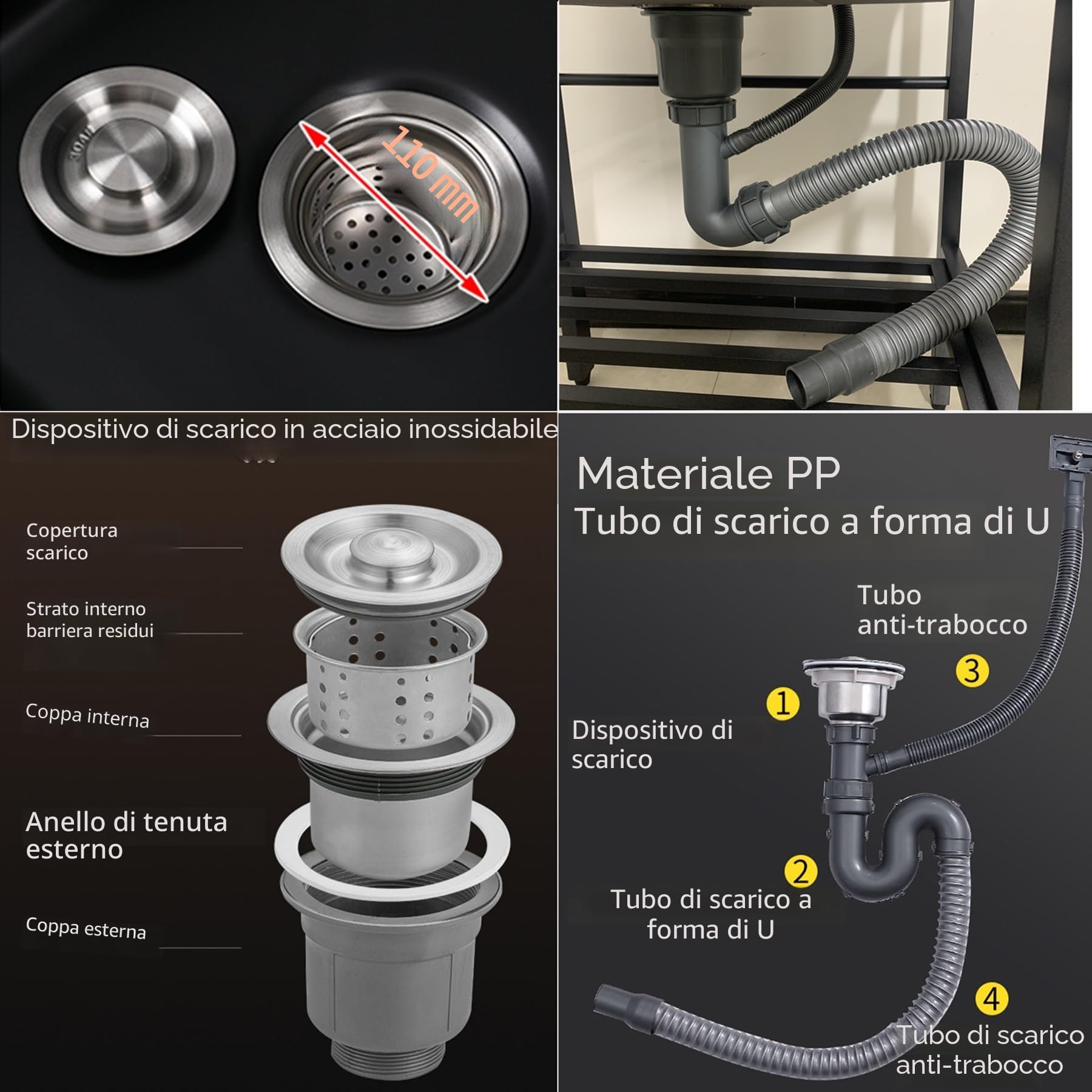 304

110 mm

Dispositivo di scarico in acciaio inossidabile

Copertura scarico

Strato interno barriera residui

Coppa interna

Anello di tenuta esterno

Coppa esterna

Materiale PP
Tubo di scarico a forma di U

Tubo anti-trabocco

3

1

Dispositivo di scarico

2

Tubo di scarico a forma di U

4

Tubo di scarico anti-trabocco