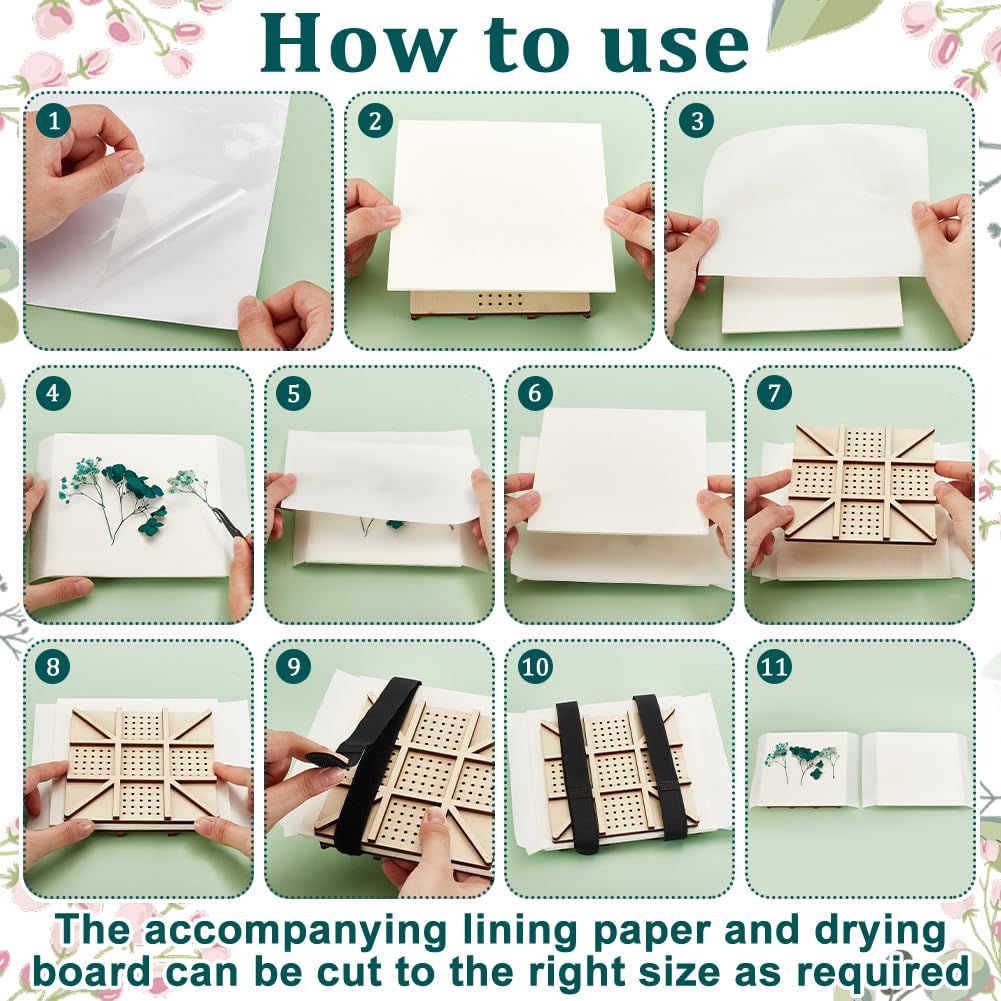 How to use

1

2

3

4

5

6

7

8

9

10

11

The accompanying lining paper and drying board can be cut to the right size as required