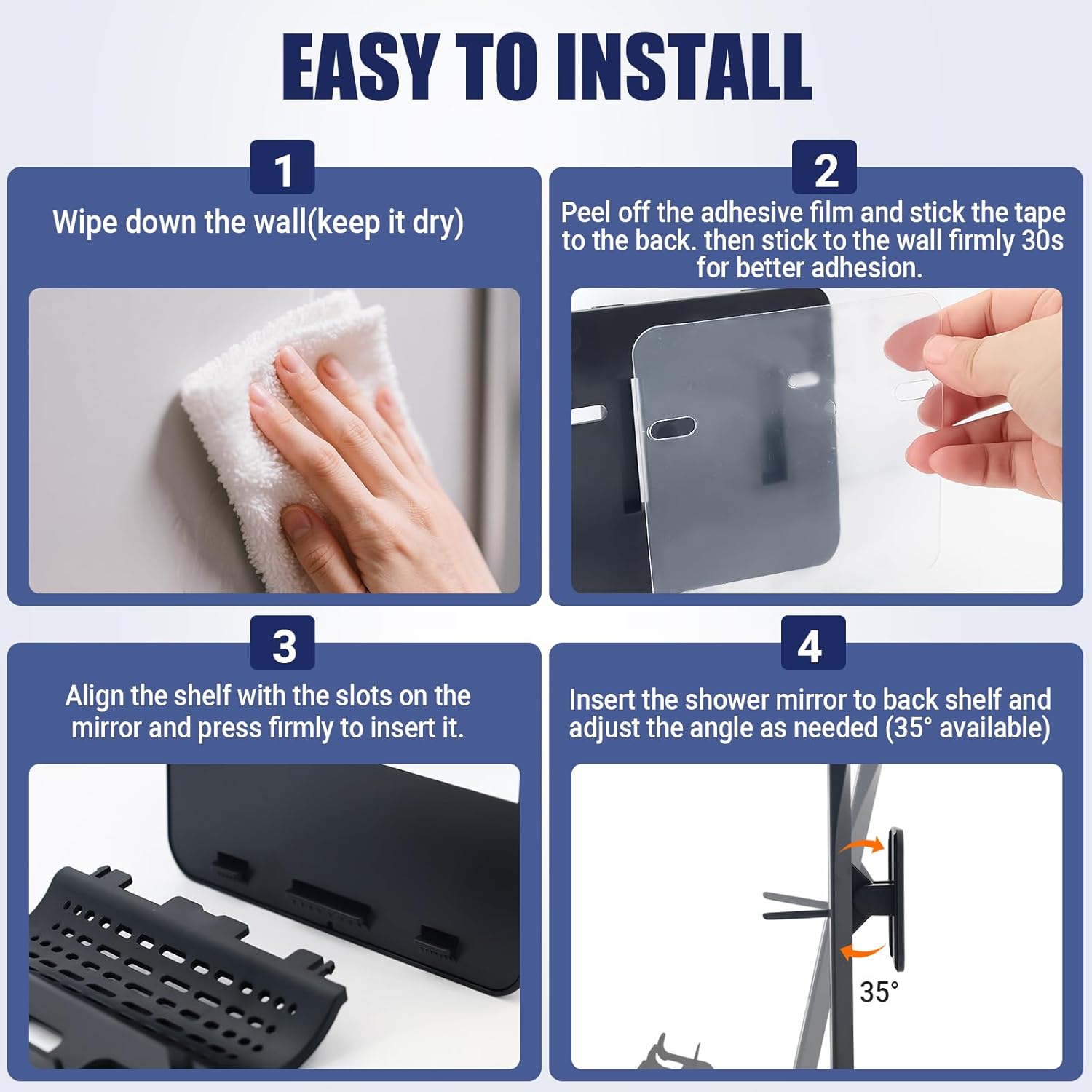 EASY TO INSTALL

1

Wipe down the wall(keep it dry)

2

Peel off the adhesive film and stick the tape to the back. then stick to the wall firmly 30s for better adhesion.

3

Align the shelf with the slots on the mirror and press firmly to insert it.

4

Insert the shower mirror to back shelf and adjust the angle as needed (35° available)

35°